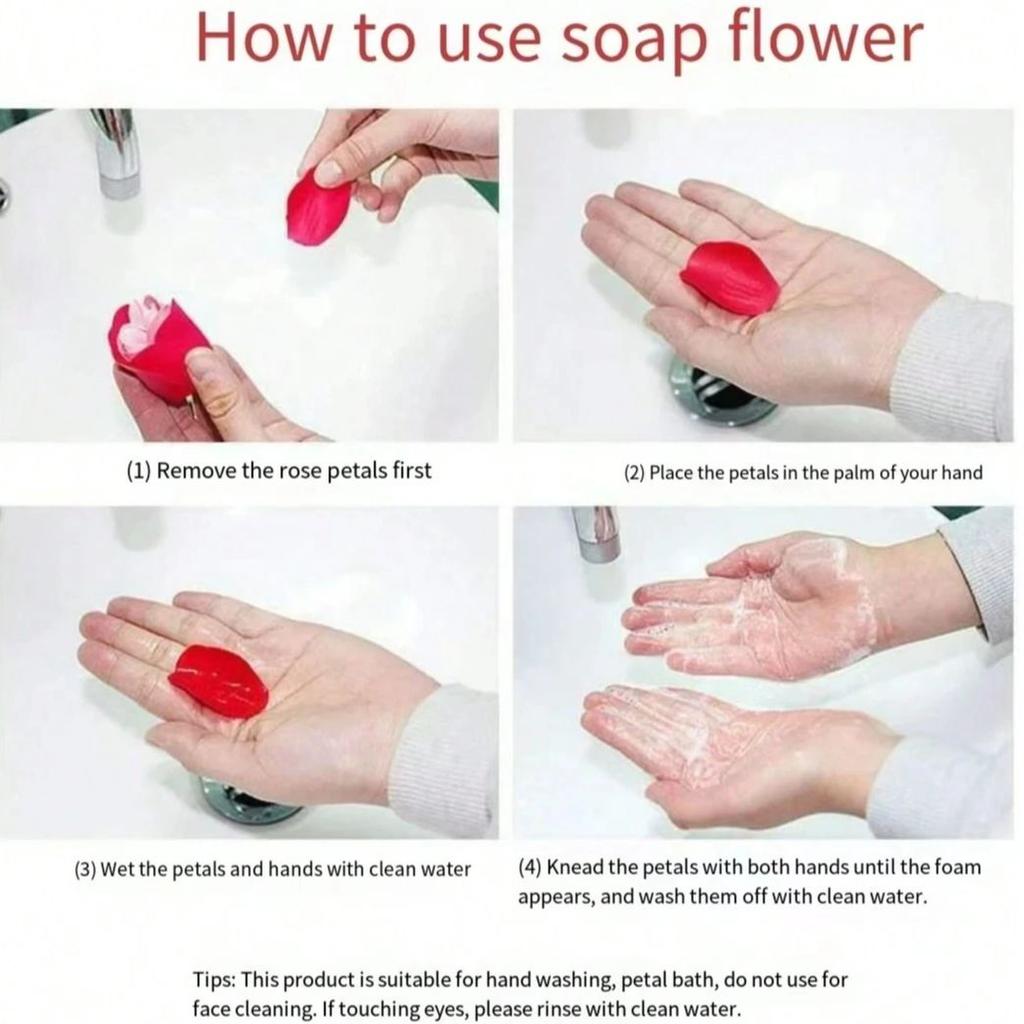 How to use soap flower

(1) Remove the rose petals first

(2) Place the petals in the palm of your hand

(3) Wet the petals and hands with clean water

(4) Knead the petals with both hands until the foam appears, and wash them off with clean water.

Tips: This product is suitable for hand washing, petal bath, do not use for face cleaning. If touching eyes, please rinse with clean water.