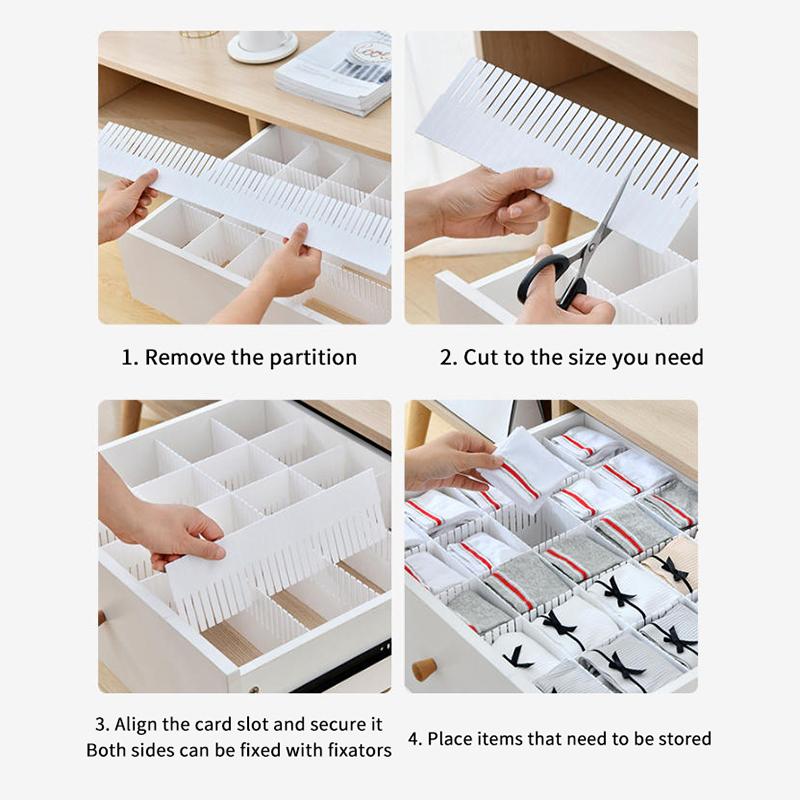 1. Remove the partition

2. Cut to the size you need

3. Align the card slot and secure it
Both sides can be fixed with fixators

4. Place items that need to be stored