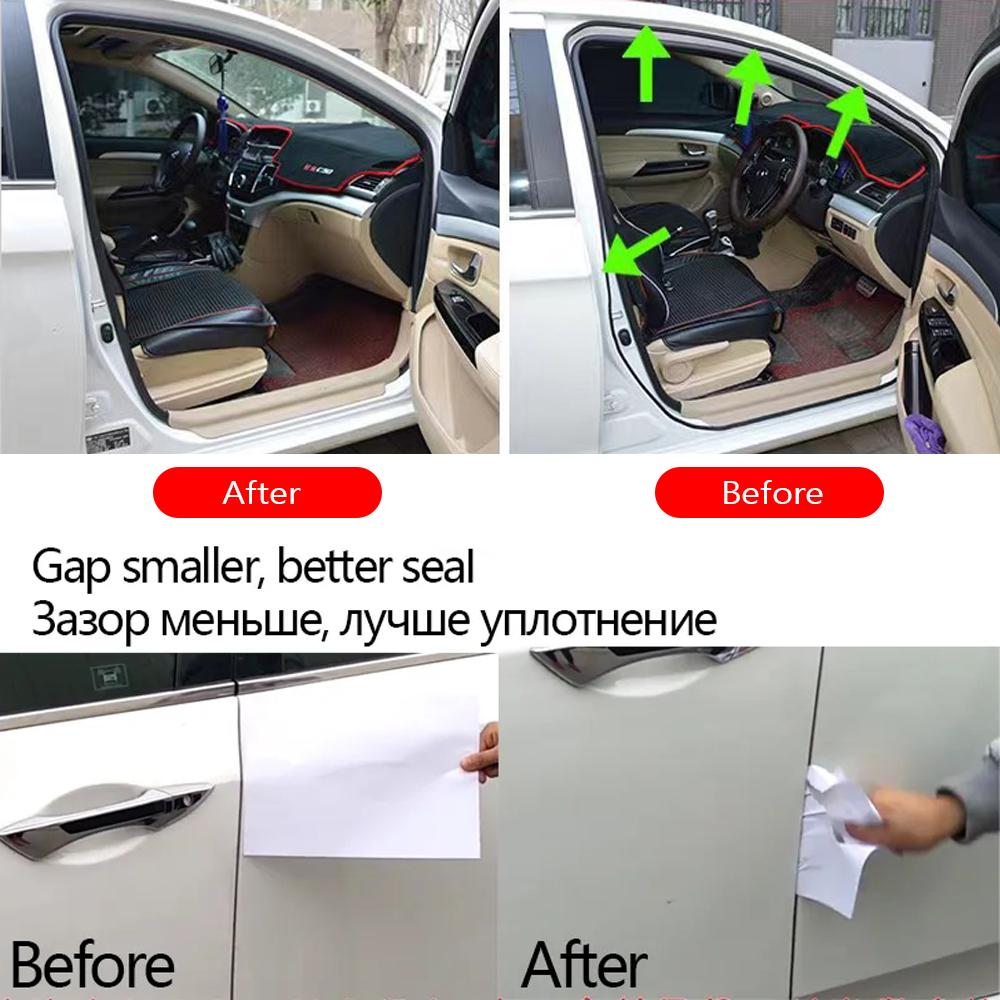 After

Before

Gap smaller, better seal
Зазор меньше, лучше уплотнение

Before

After