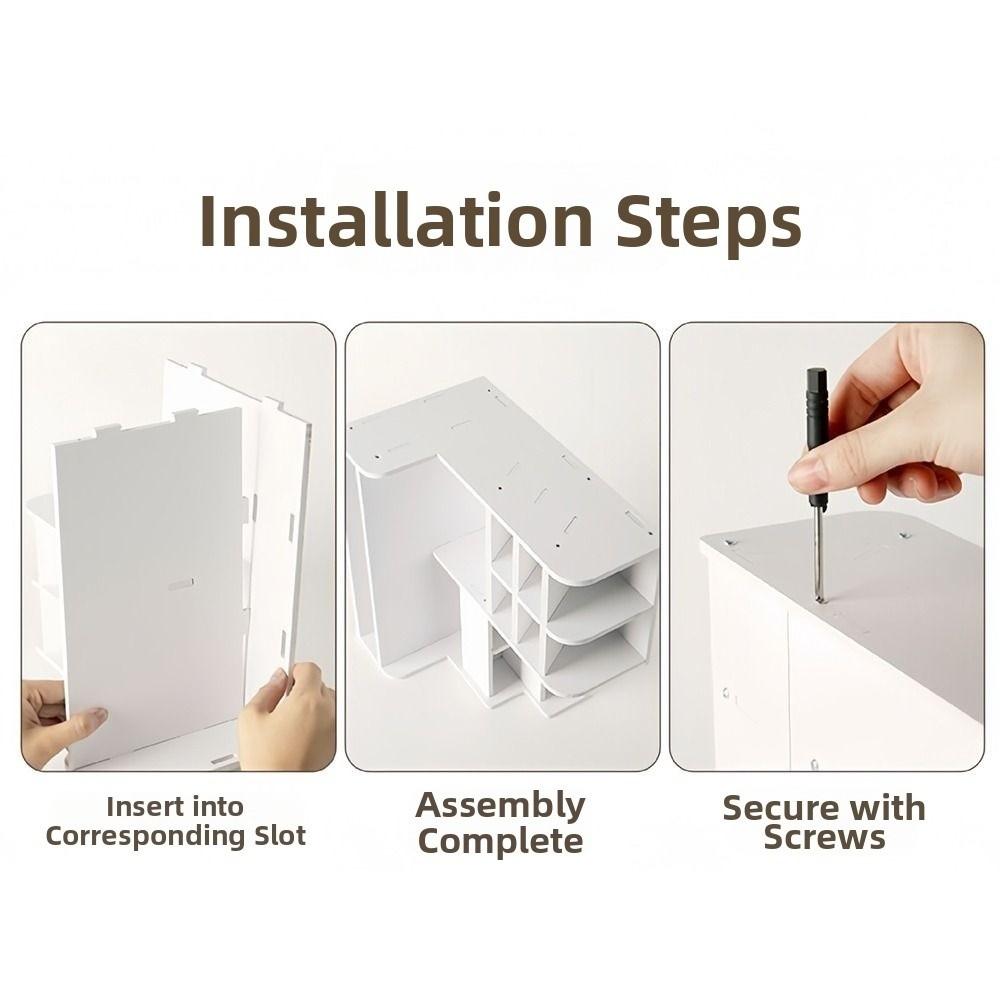 Installation Steps

Insert into Corresponding Slot

Assembly Complete

Secure with Screws