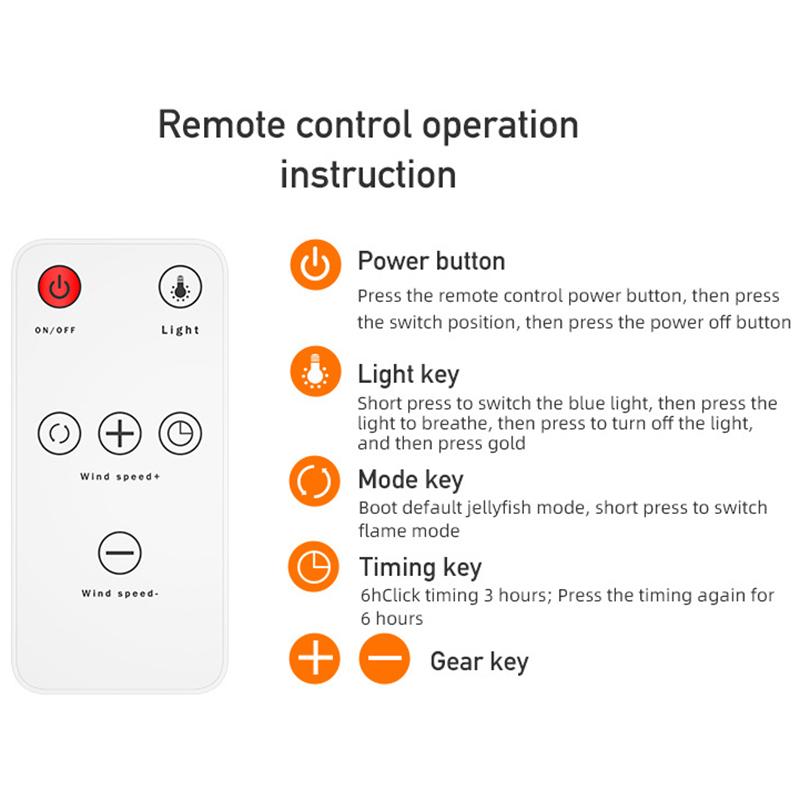 Remote control operation instruction

ON/OFF

Light

Wind speed+

Wind speed-

Power button

Press the remote control power button, then press the switch position, then press the power off button

Light key

Short press to switch the blue light, then press the light to breathe, then press to turn off the light, and then press gold

Mode key

Boot default jellyfish mode, short press to switch flame mode

Timing key

6hClick timing 3 hours; Press the timing again for 6 hours

Gear key