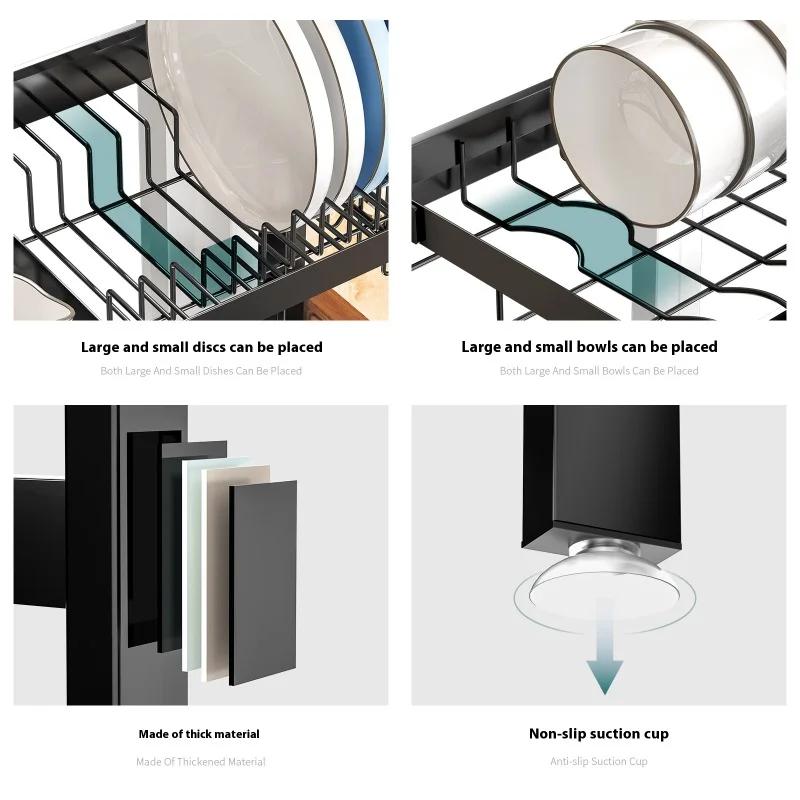 Large and small discs can be placed

Both Large And Small Dishes Can Be Placed

Large and small bowls can be placed

Both Large And Small Bowls Can Be Placed

Made of thick material

Made Of Thickened Material

Non-slip suction cup

Anti-slip Suction Cup