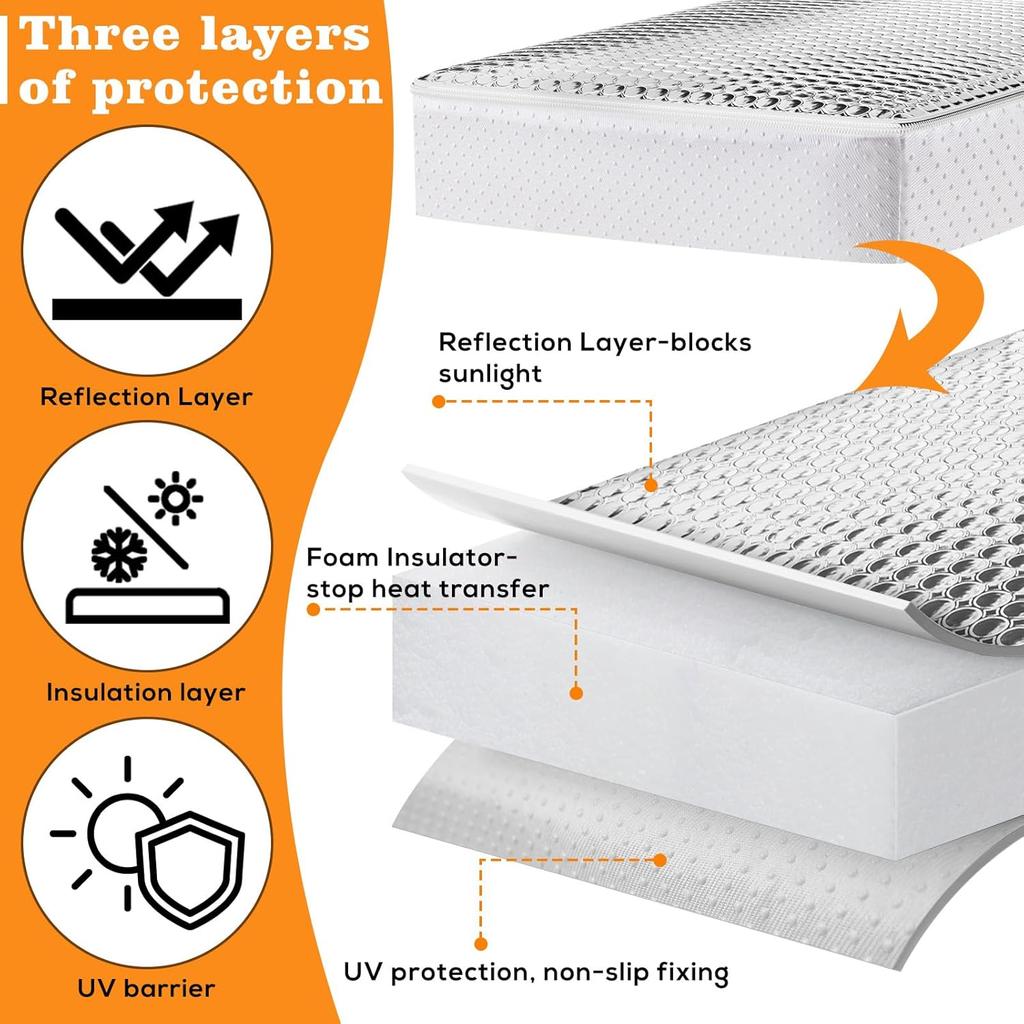 Three layers of protection

Reflection Layer

Insulation layer

UV barrier

Reflection Layer-blocks sunlight

Foam Insulator-stop heat transfer

UV protection, non-slip fixing