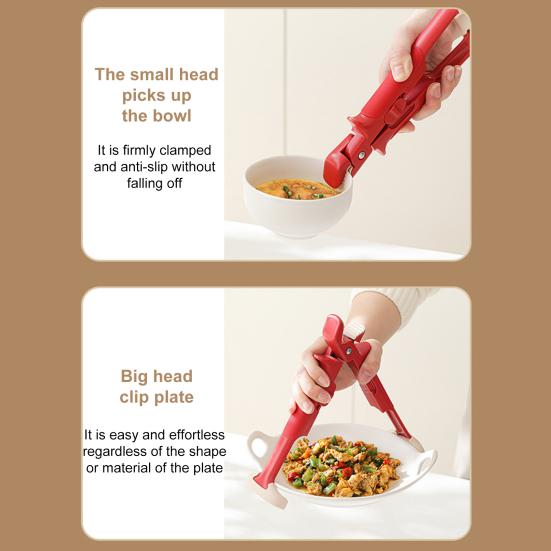 The small head picks up the bowl

It is firmly clamped and anti-slip without falling off

Big head clip plate

It is easy and effortless regardless of the shape or material of the plate