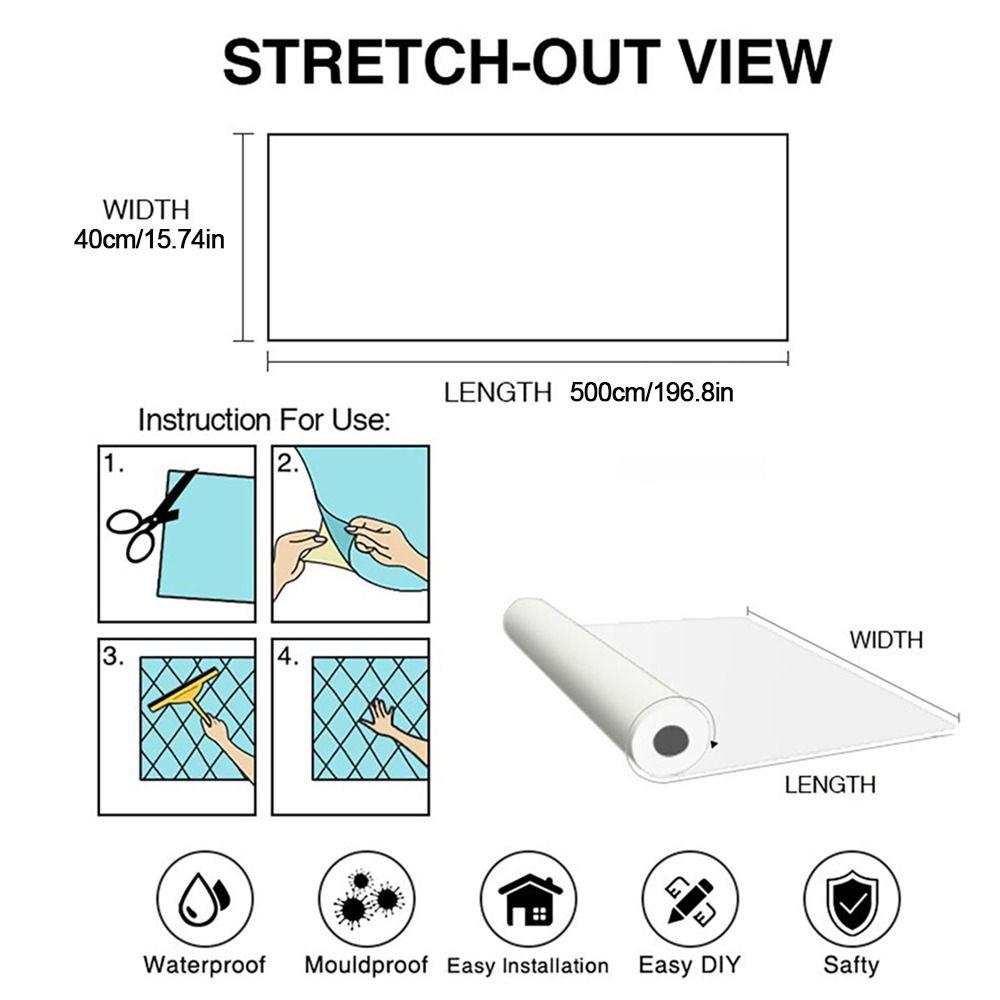 STRETCH-OUT VIEW

WIDTH
40cm/15.74in

LENGTH 500cm/196.8in

Instruction For Use:

1.

2.

3.

4.

WIDTH

LENGTH

Waterproof

Mouldproof

Easy Installation

Easy DIY

Safty