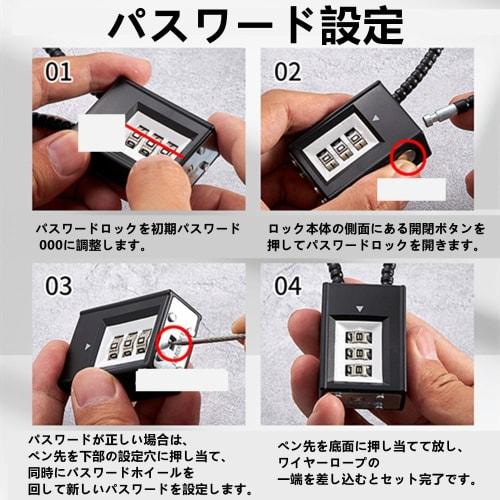 パスワード設定

01

パスワードロックを初期パスワード000に調整します。

02

ロック本体の側面にある開閉ボタンを押してパスワードロックを開きます。

03

パスワードが正しい場合は、ペン先を下部の設定穴に押し当て、同時にパスワードホイールを回して新しいパスワードを設定します。

04

ペン先を底面に押し当てて放し、ワイヤーロープの一端を差し込むとセット完了です。