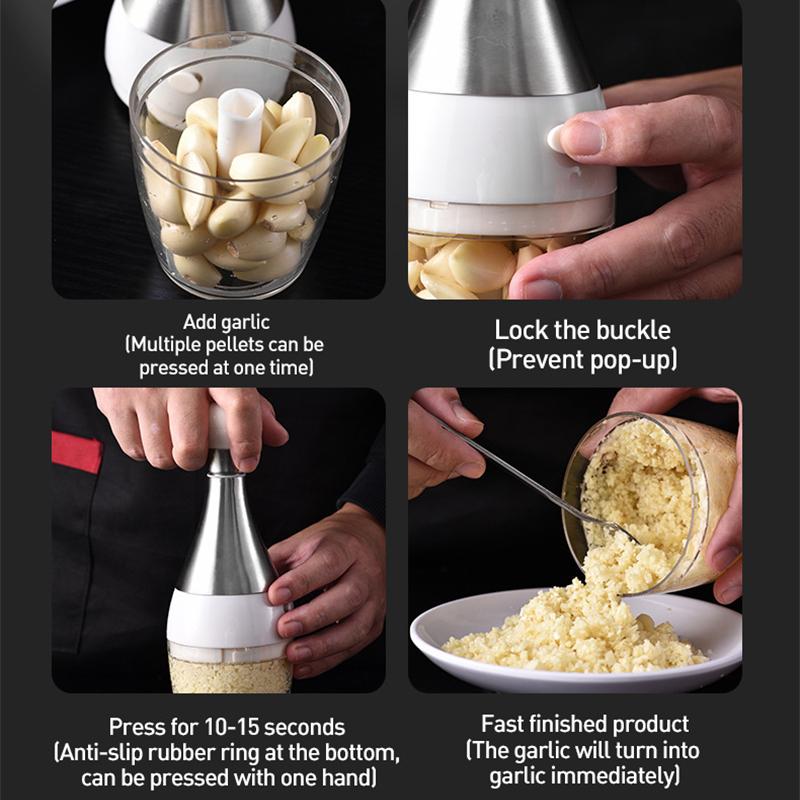 Add garlic
(Multiple pellets can be pressed at one time)

Lock the buckle
(Prevent pop-up)

Press for 10-15 seconds
(Anti-slip rubber ring at the bottom, can be pressed with one hand)

Fast finished product
(The garlic will turn into garlic immediately)