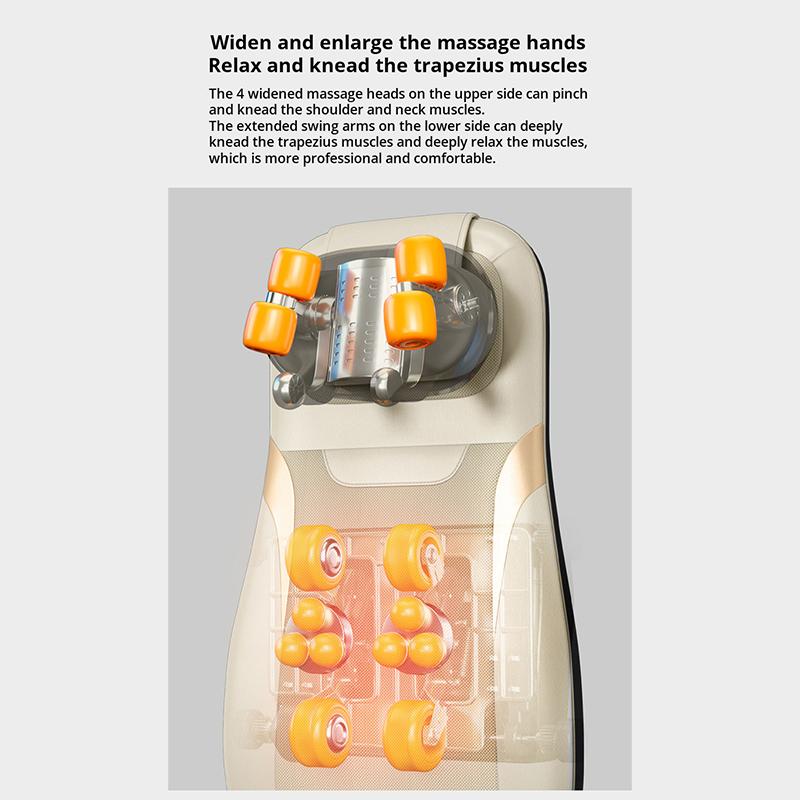 Widen and enlarge the massage hands
Relax and knead the trapezius muscles

The 4 widened massage heads on the upper side can pinch and knead the shoulder and neck muscles.
The extended swing arms on the lower side can deeply knead the trapezius muscles and deeply relax the muscles, which is more professional and comfortable.