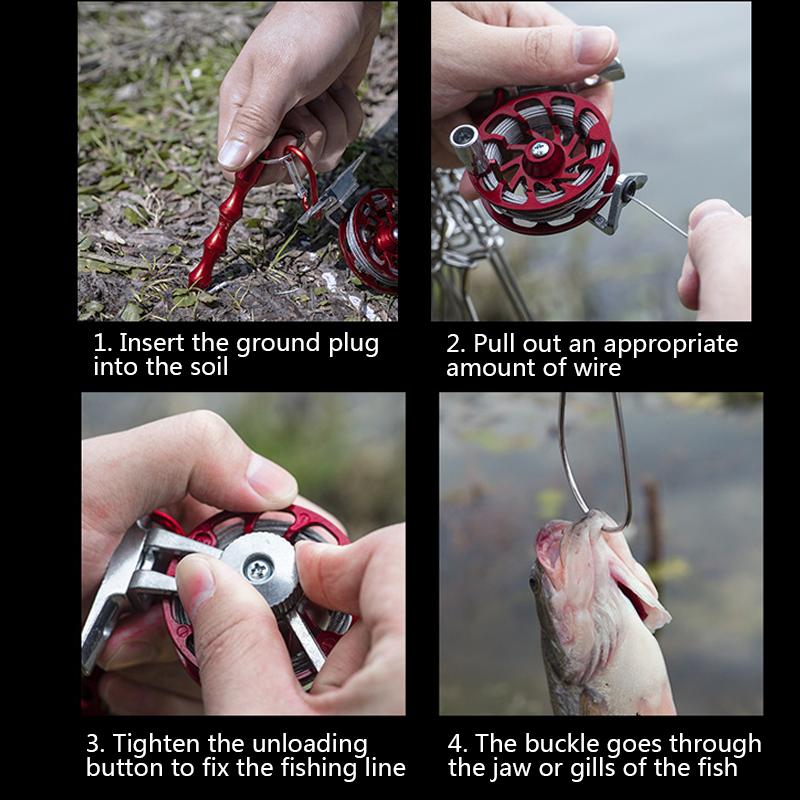 1. Insert the ground plug into the soil

2. Pull out an appropriate amount of wire

3. Tighten the unloading button to fix the fishing line

4. The buckle goes through the jaw or gills of the fish