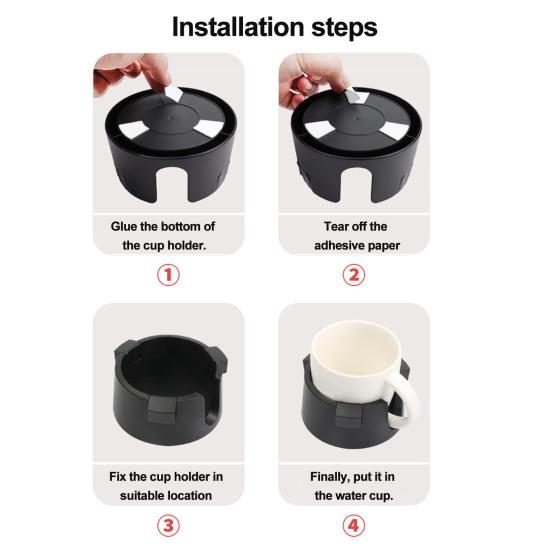 Installation steps

Glue the bottom of the cup holder.

①

Tear off the adhesive paper

②

Fix the cup holder in suitable location

③

Finally, put it in the water cup.

④