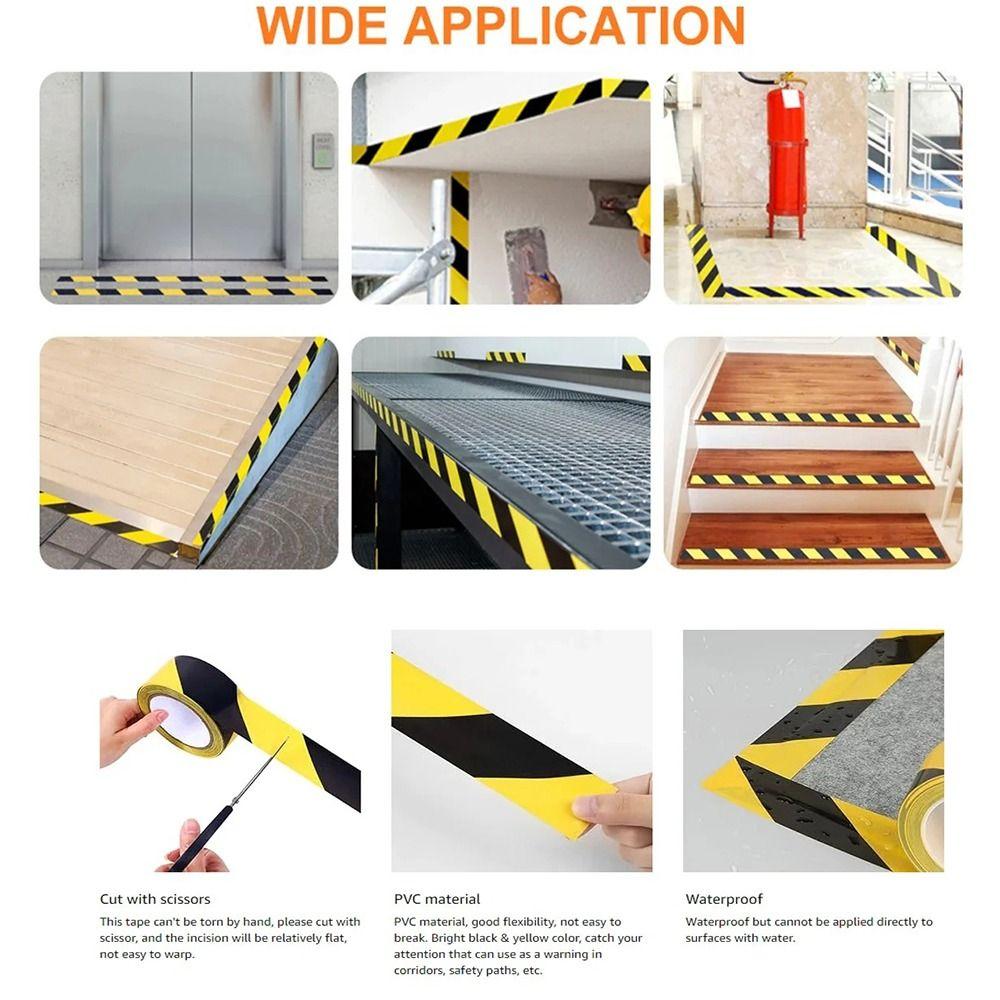 WIDE APPLICATION

Cut with scissors

This tape can't be torn by hand, please cut with scissor, and the incision will be relatively flat, not easy to warp.

PVC material

PVC material, good flexibility, not easy to break. Bright black & yellow color, catch your attention that can use as a warning in corridors, safety paths, etc.

Waterproof

Waterproof but cannot be applied directly to surfaces with water.