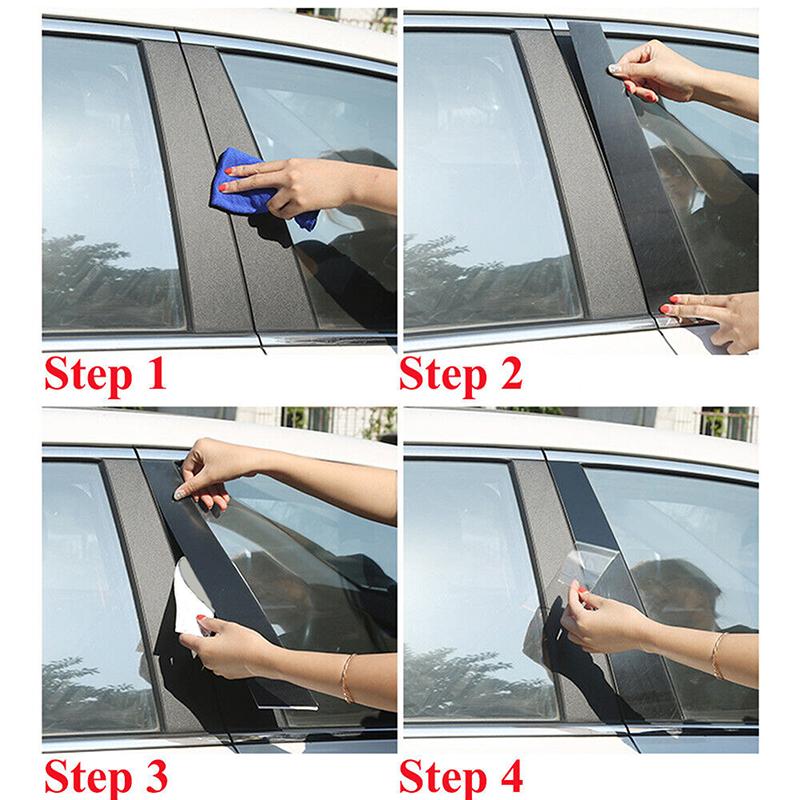 Step 1

Step 2

Step 3

Step 4