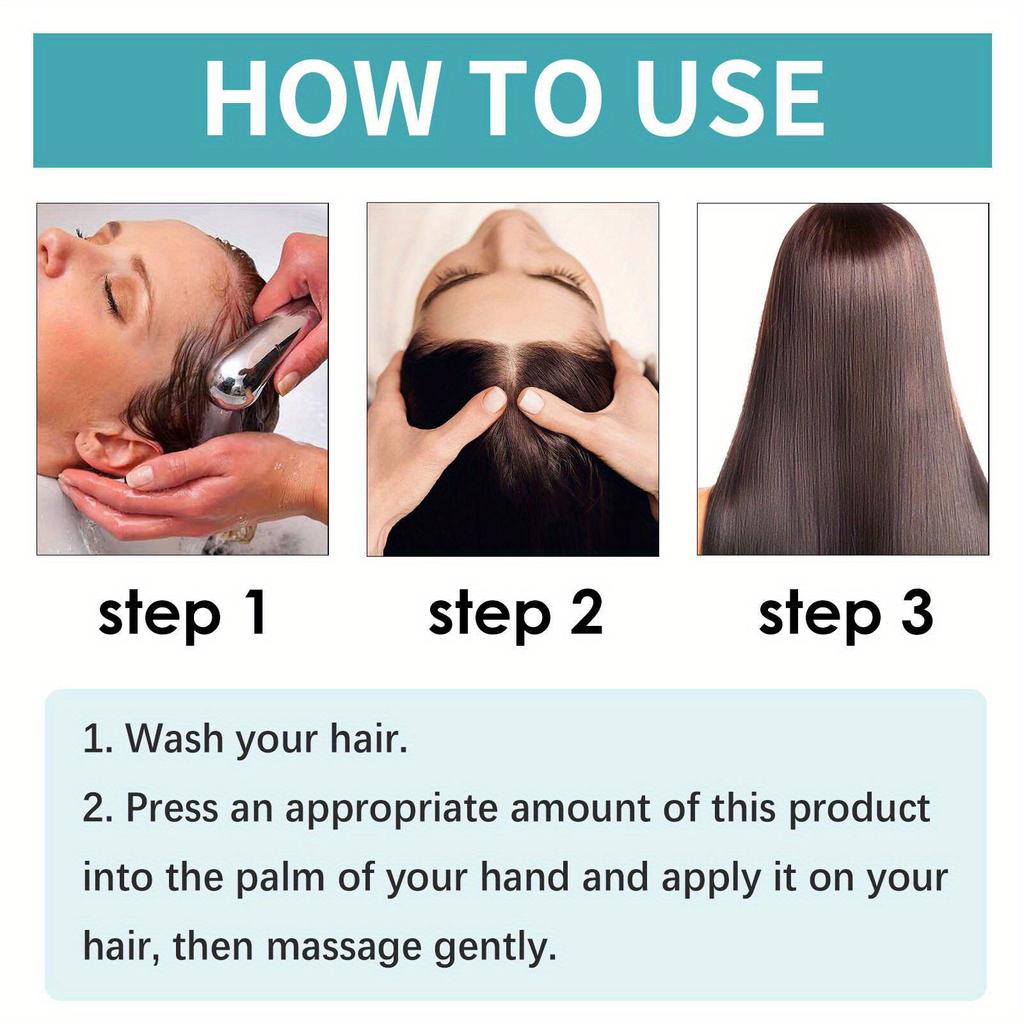 HOW TO USE

step 1

step 2

step 3

1. Wash your hair.
2. Press an appropriate amount of this product into the palm of your hand and apply it on your hair, then massage gently.