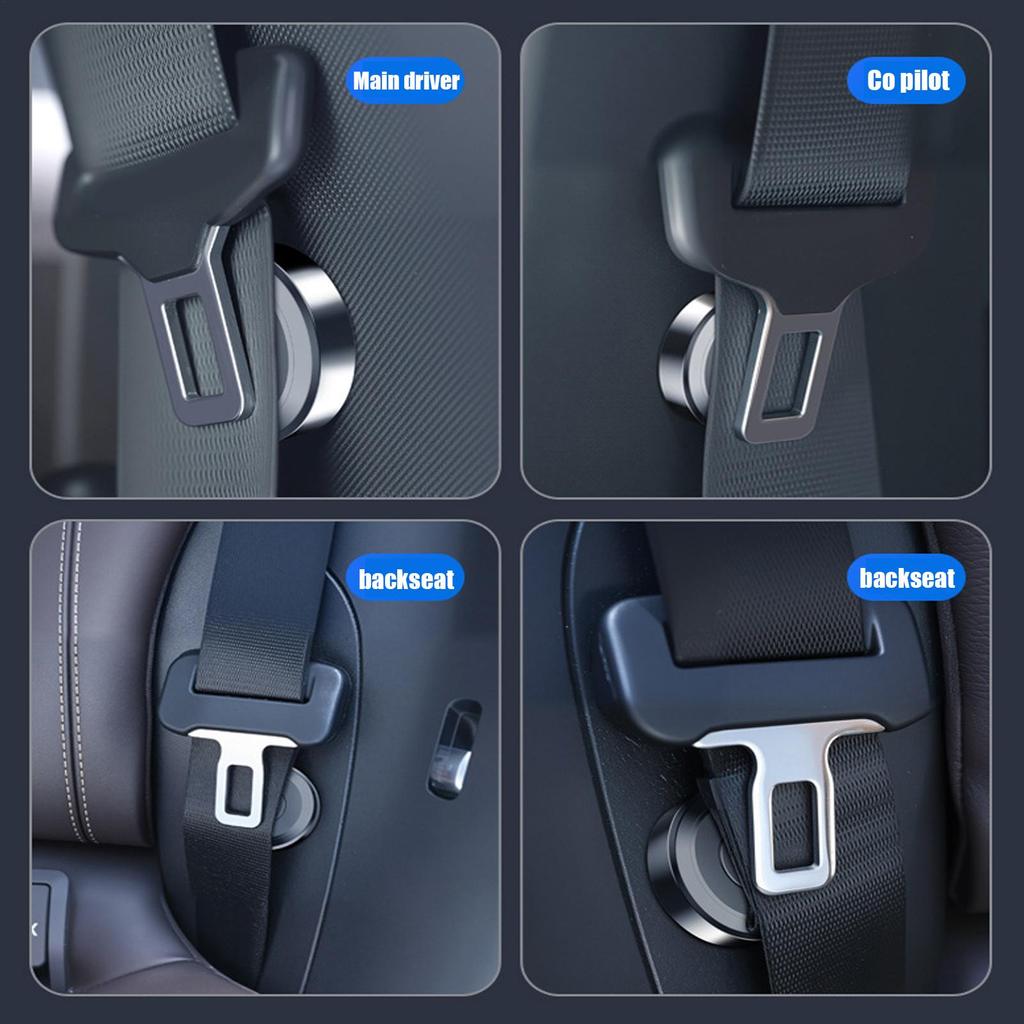 Main driver

Co pilot

backseat

backseat