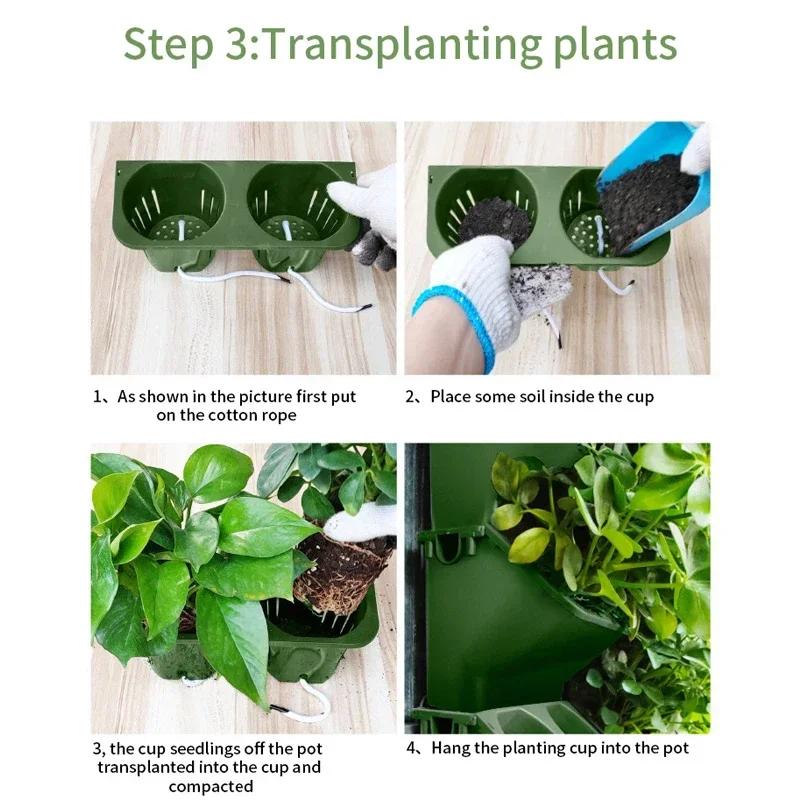 Step 3:Transplanting plants

1、As shown in the picture first put on the cotton rope

2、Place some soil inside the cup

3, the cup seedlings off the pot transplanted into the cup and compacted

4、Hang the planting cup into the pot