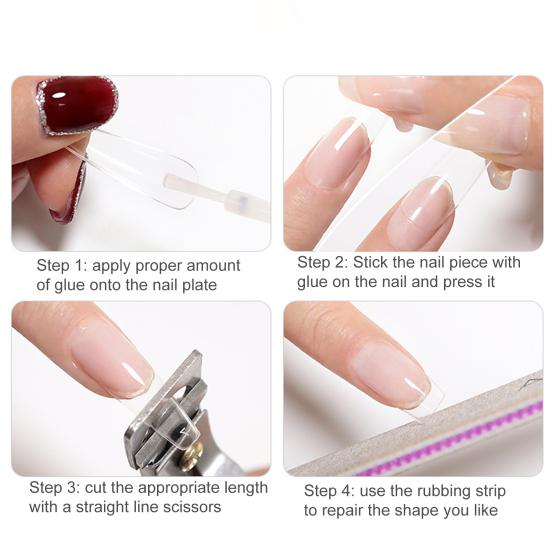 Step 1: apply proper amount of glue onto the nail plate

Step 2: Stick the nail piece with glue on the nail and press it

Step 3: cut the appropriate length with a straight line scissors

Step 4: use the rubbing strip to repair the shape you like