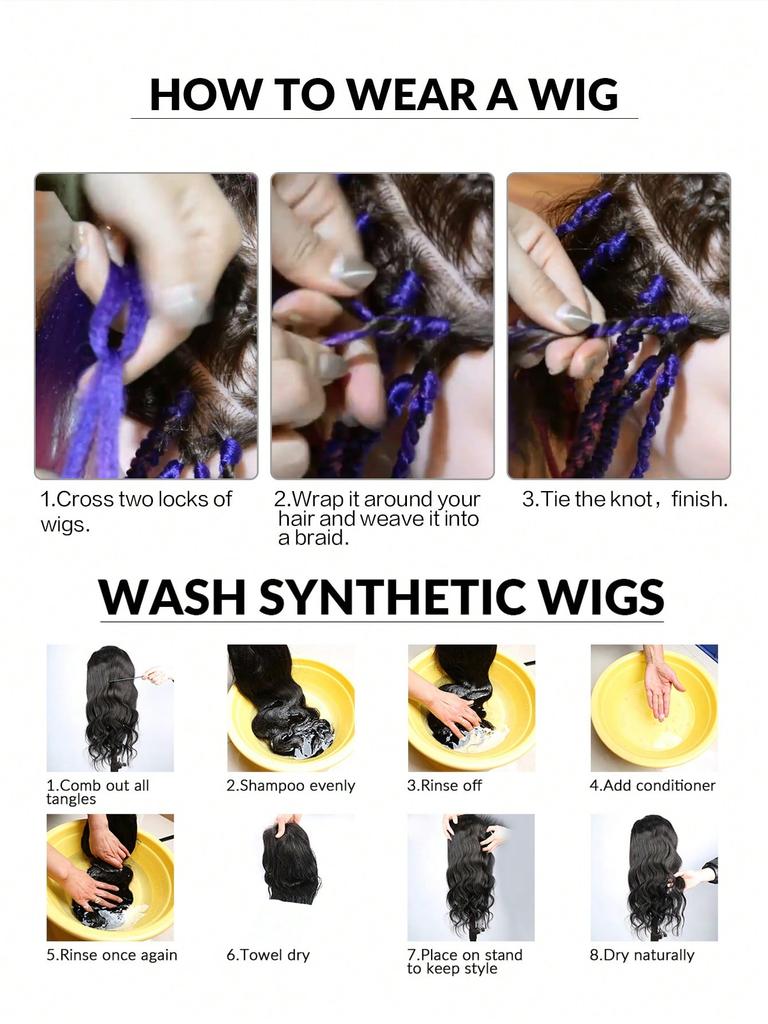 HOW TO WEAR A WIG

1.Cross two locks of wigs.

2.Wrap it around your hair and weave it into a braid.

3.Tie the knot，finish.

WASH SYNTHETIC WIGS

1.Comb out all tangles

2.Shampoo evenly

3.Rinse off

4.Add conditioner

5.Rinse once again

6.Towel dry

7.Place on stand to keep style

8.Dry naturally