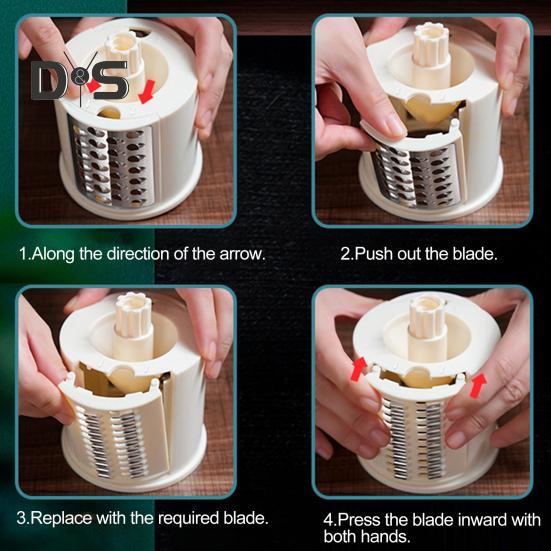 D&S

1.Along the direction of the arrow.

2.Push out the blade.

3.Replace with the required blade.

4.Press the blade inward with both hands.