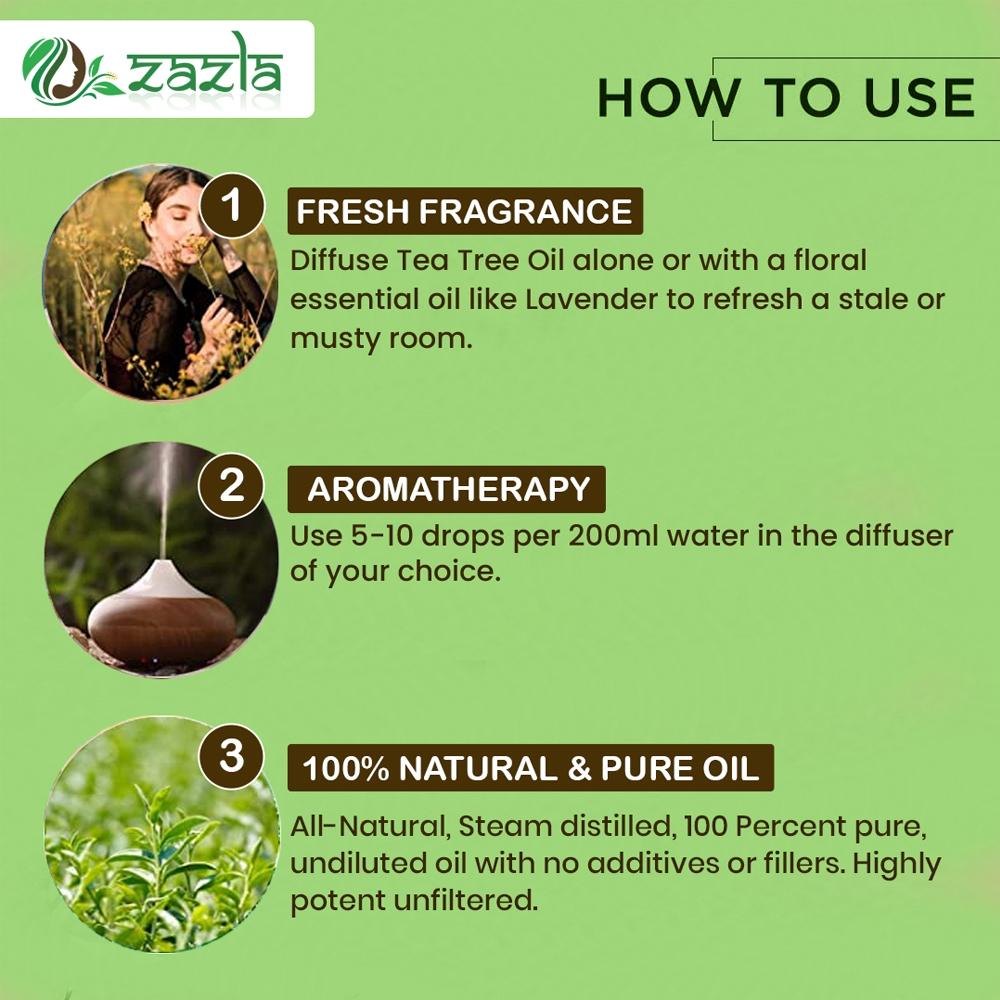 zazla

HOW TO USE

1
FRESH FRAGRANCE
Diffuse Tea Tree Oil alone or with a floral essential oil like Lavender to refresh a stale or musty room.

2
AROMATHERAPY
Use 5-10 drops per 200ml water in the diffuser of your choice.

3
100% NATURAL & PURE OIL
All-Natural, Steam distilled, 100 Percent pure, undiluted oil with no additives or fillers. Highly potent unfiltered.