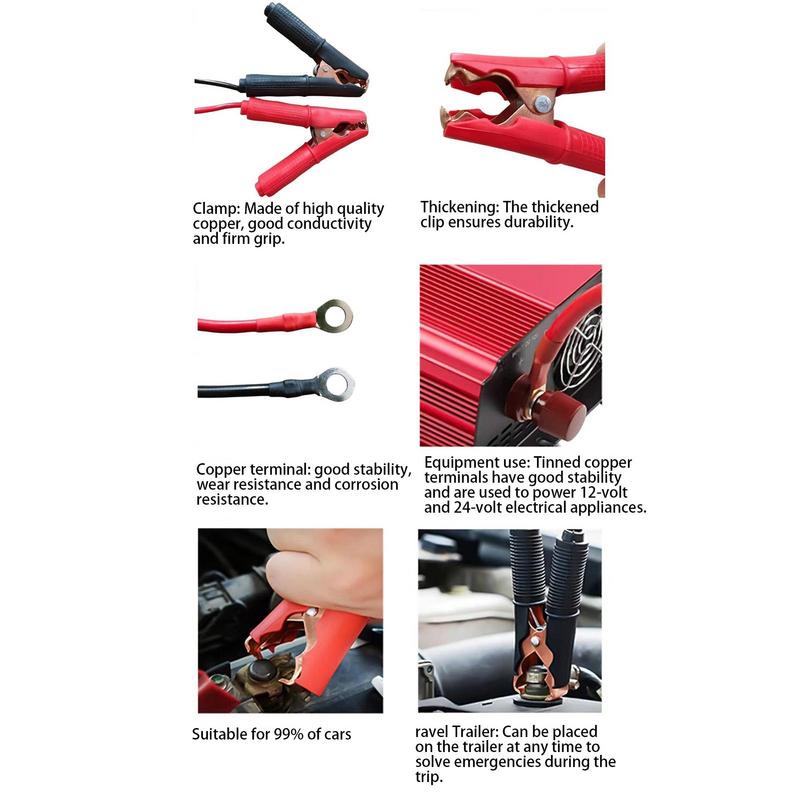 Clamp: Made of high quality copper, good conductivity and firm grip.

Thickening: The thickened clip ensures durability.

Copper terminal: good stability, wear resistance and corrosion resistance.

Equipment use: Tinned copper terminals have good stability and are used to power 12-volt and 24-volt electrical appliances.

Suitable for 99% of cars

ravel Trailer: Can be placed on the trailer at any time to solve emergencies during the trip.