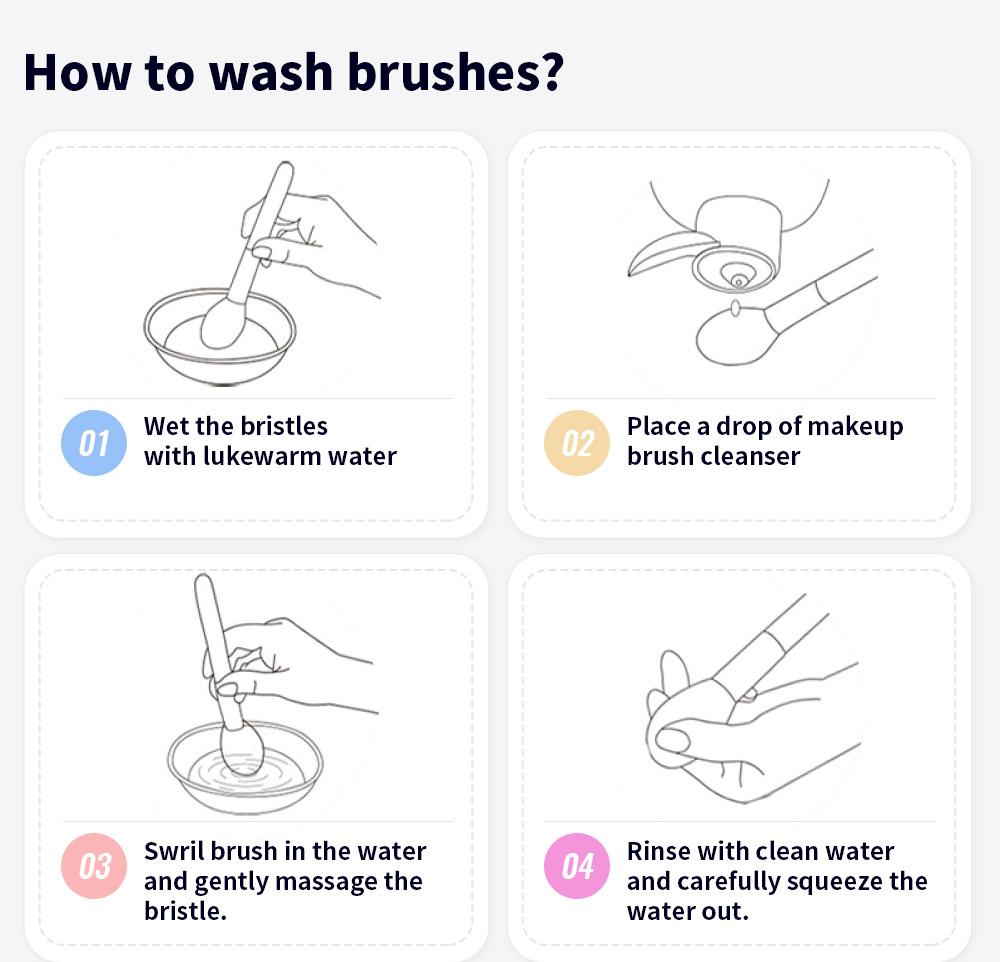 How to wash brushes?

01 Wet the bristles with lukewarm water

02 Place a drop of makeup brush cleanser

03 Swril brush in the water and gently massage the bristle.

04 Rinse with clean water and carefully squeeze the water out.