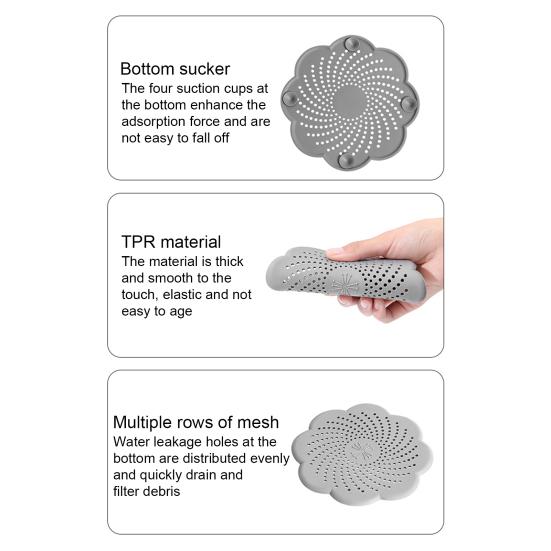 Bottom sucker
The four suction cups at the bottom enhance the adsorption force and are not easy to fall off

TPR material
The material is thick and smooth to the touch, elastic and not easy to age

Multiple rows of mesh
Water leakage holes at the bottom are distributed evenly and quickly drain and filter debris