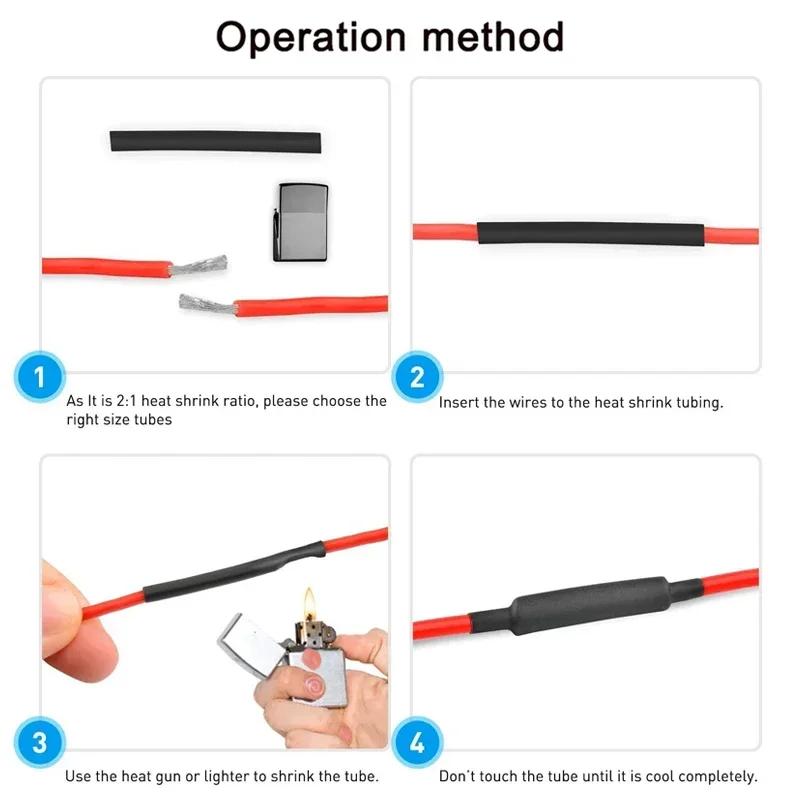 Operation method

1
As It is 2:1 heat shrink ratio, please choose the right size tubes

2
Insert the wires to the heat shrink tubing.

3
Use the heat gun or lighter to shrink the tube.

4
Don't touch the tube until it is cool completely.