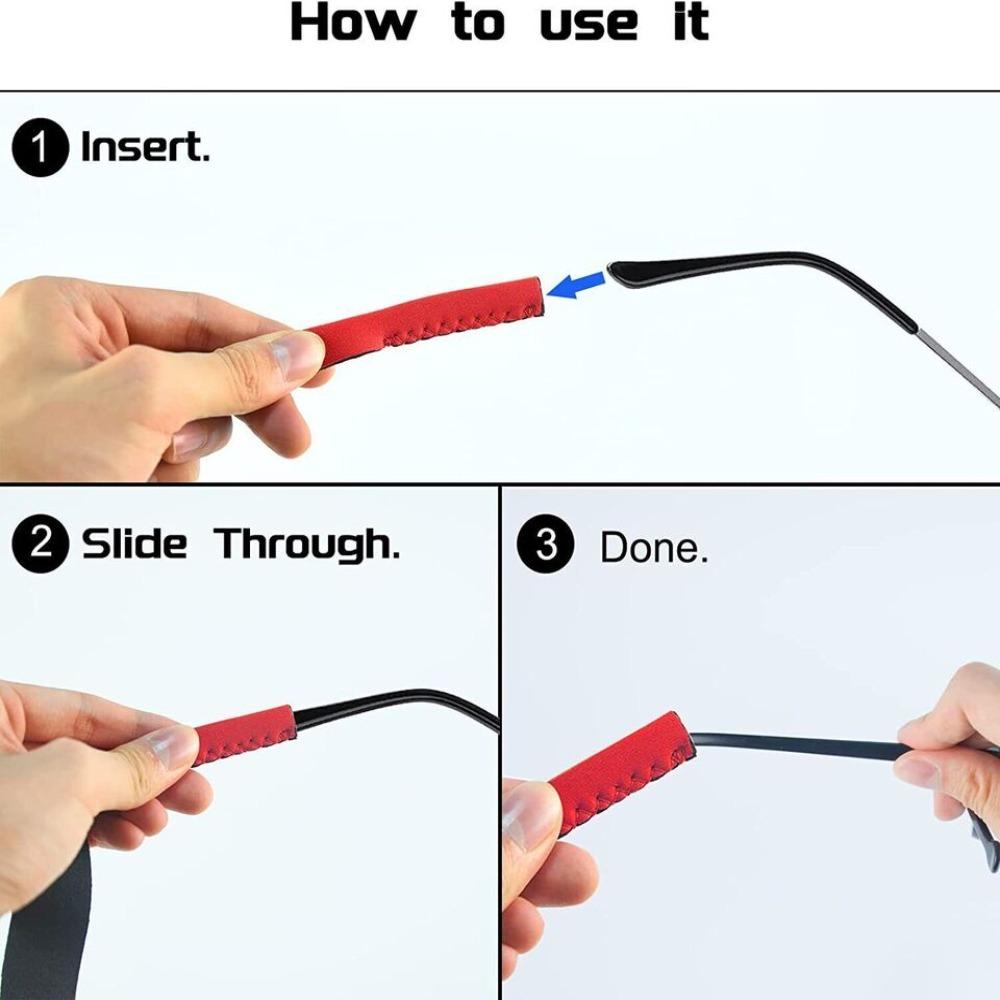 How to use it

1 Insert.

2 Slide Through.

3 Done.