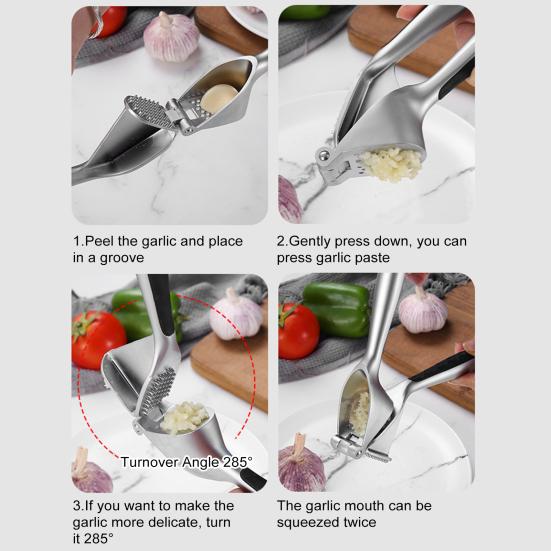 1.Peel the garlic and place in a groove

2.Gently press down, you can press garlic paste

Turnover Angle 285°

3.If you want to make the garlic more delicate, turn it 285°

The garlic mouth can be squeezed twice