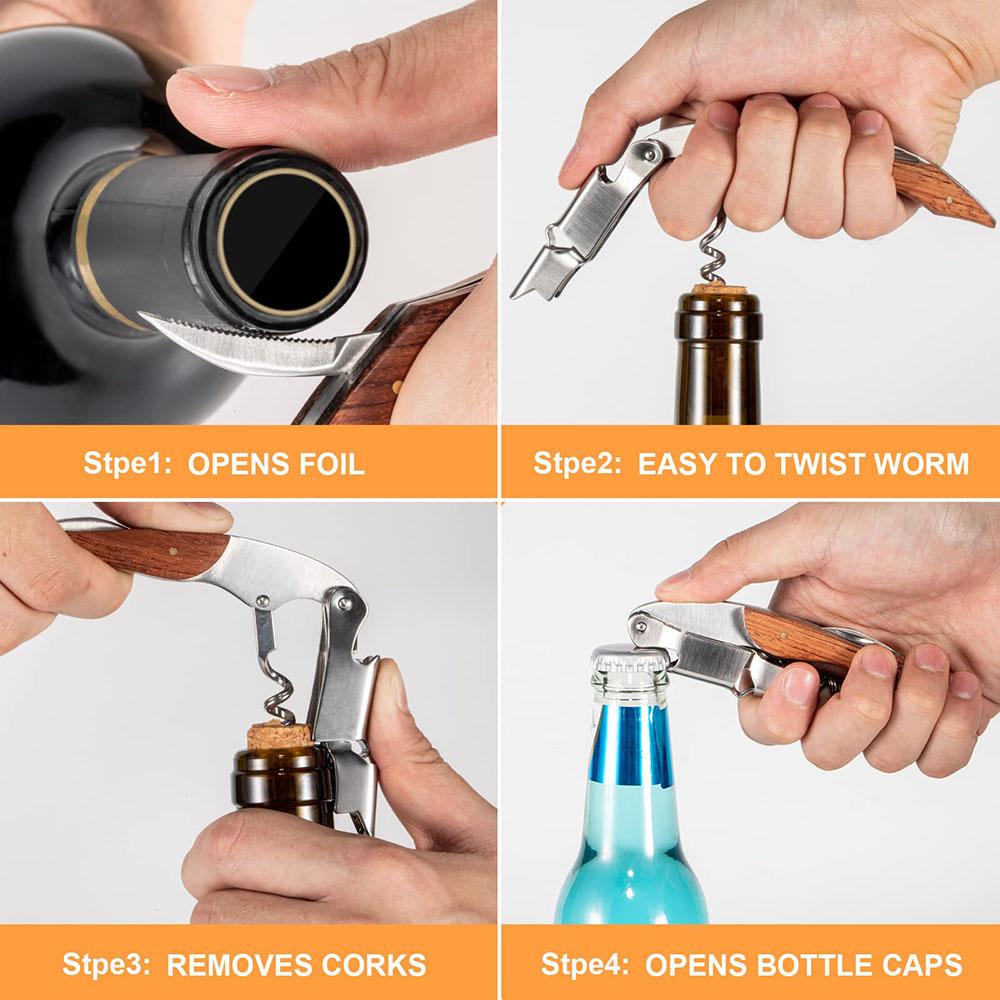 Stpe1: OPENS FOIL

Stpe2: EASY TO TWIST WORM

Stpe3: REMOVES CORKS

Stpe4: OPENS BOTTLE CAPS