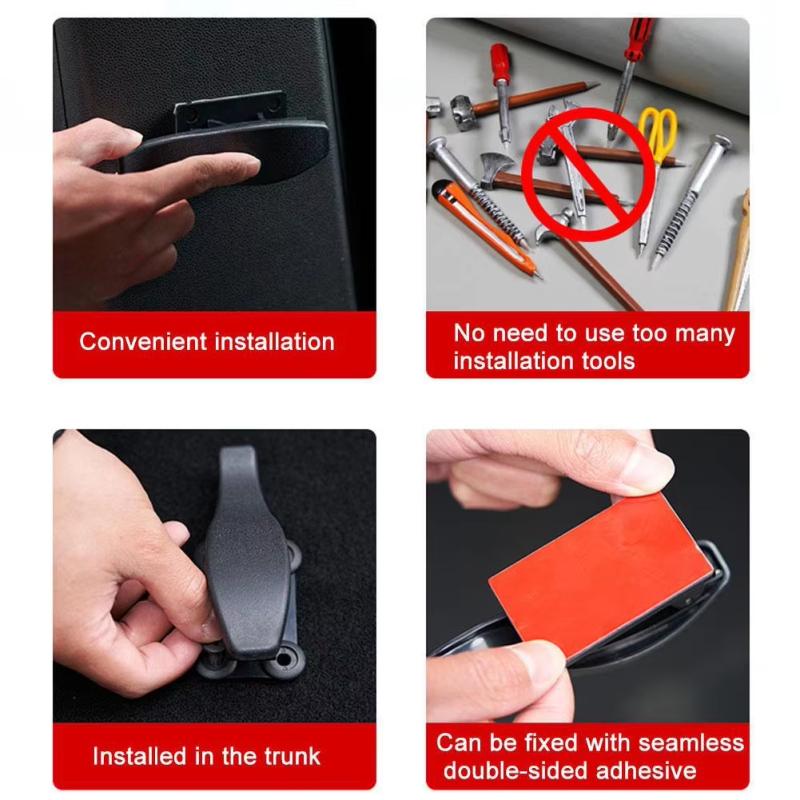 Convenient installation

No need to use too many installation tools

Installed in the trunk

Can be fixed with seamless double-sided adhesive