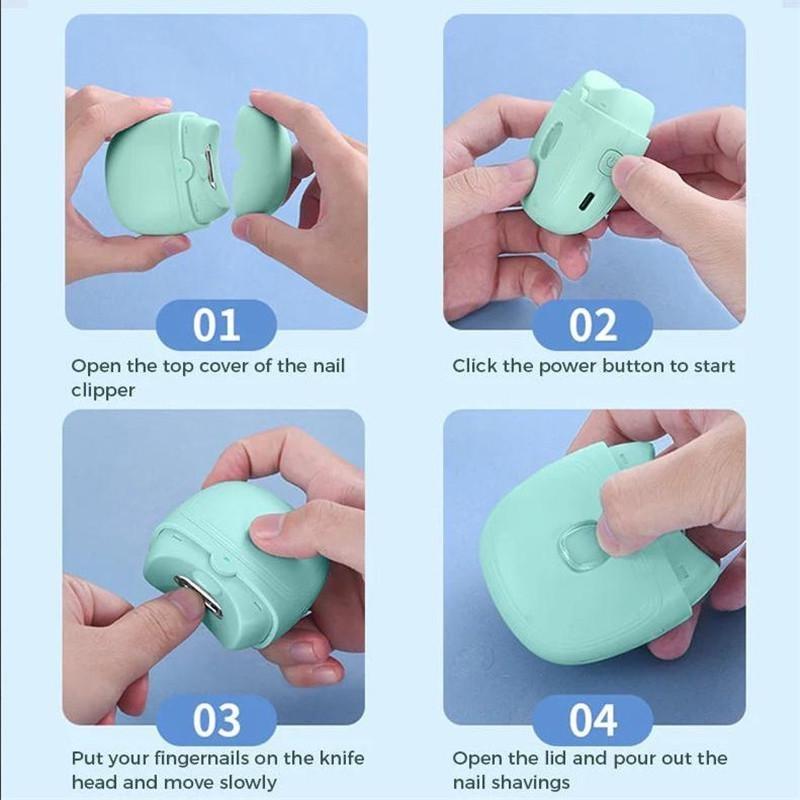 01

Open the top cover of the nail clipper

02

Click the power button to start

03

Put your fingernails on the knife head and move slowly

04

Open the lid and pour out the nail shavings