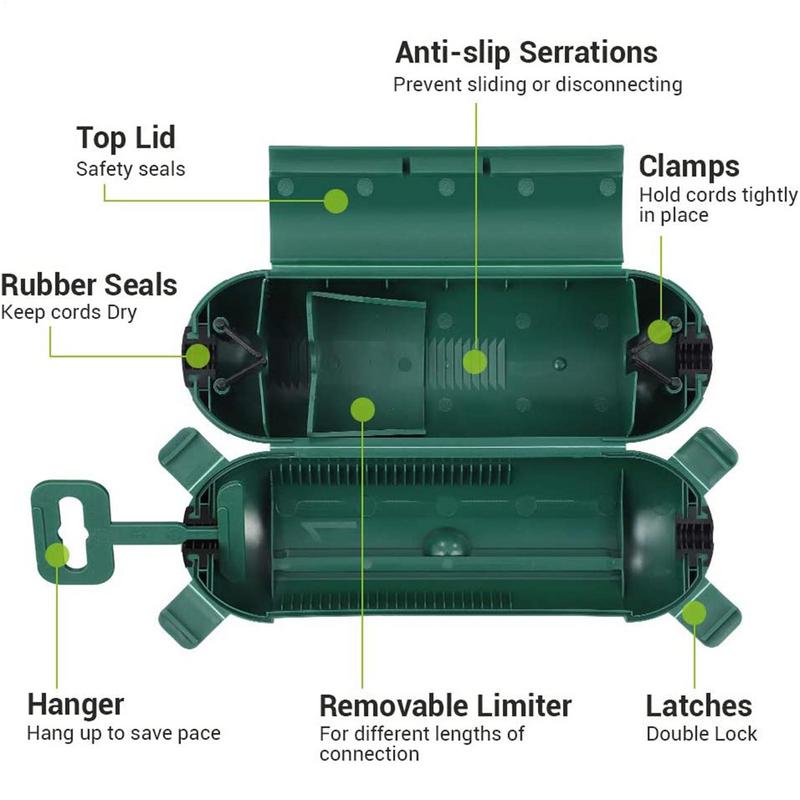 Anti-slip Serrations
Prevent sliding or disconnecting

Top Lid
Safety seals

Clamps
Hold cords tightly in place

Rubber Seals
Keep cords Dry

Hanger
Hang up to save pace

Removable Limiter
For different lengths of connection

Latches
Double Lock