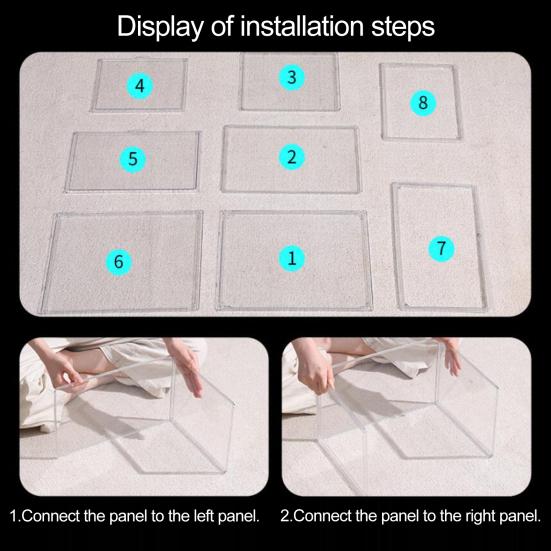 Display of installation steps

4

3

8

5

2

6

1

7

1.Connect the panel to the left panel.

2.Connect the panel to the right panel.