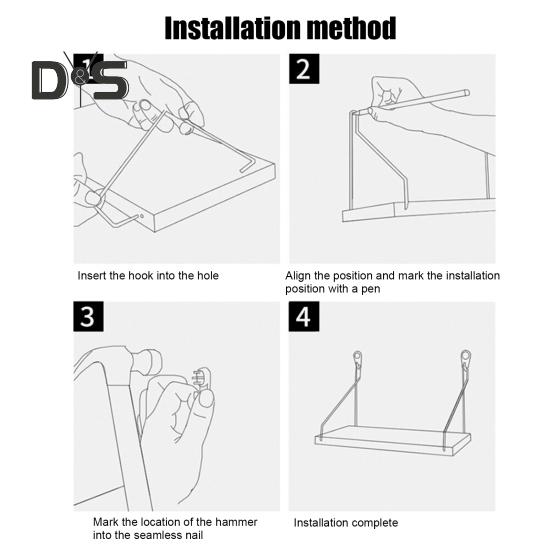 Installation method

D&S

1

Insert the hook into the hole

2

Align the position and mark the installation position with a pen

3

Mark the location of the hammer into the seamless nail

4

Installation complete