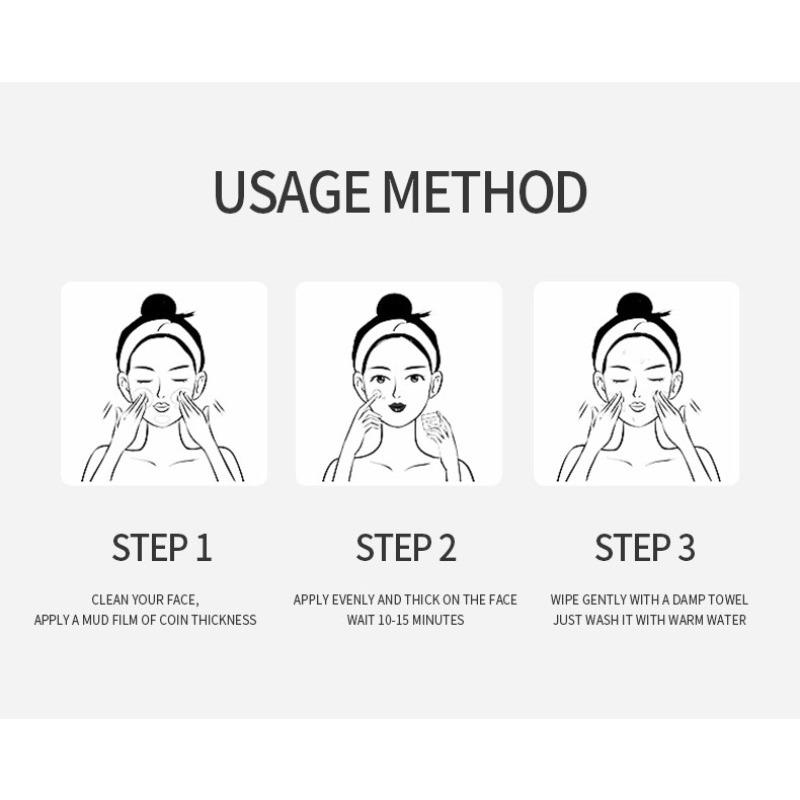 USAGE METHOD

STEP 1

CLEAN YOUR FACE,
APPLY A MUD FILM OF COIN THICKNESS

STEP 2

APPLY EVENLY AND THICK ON THE FACE
WAIT 10-15 MINUTES

STEP 3

WIPE GENTLY WITH A DAMP TOWEL
JUST WASH IT WITH WARM WATER