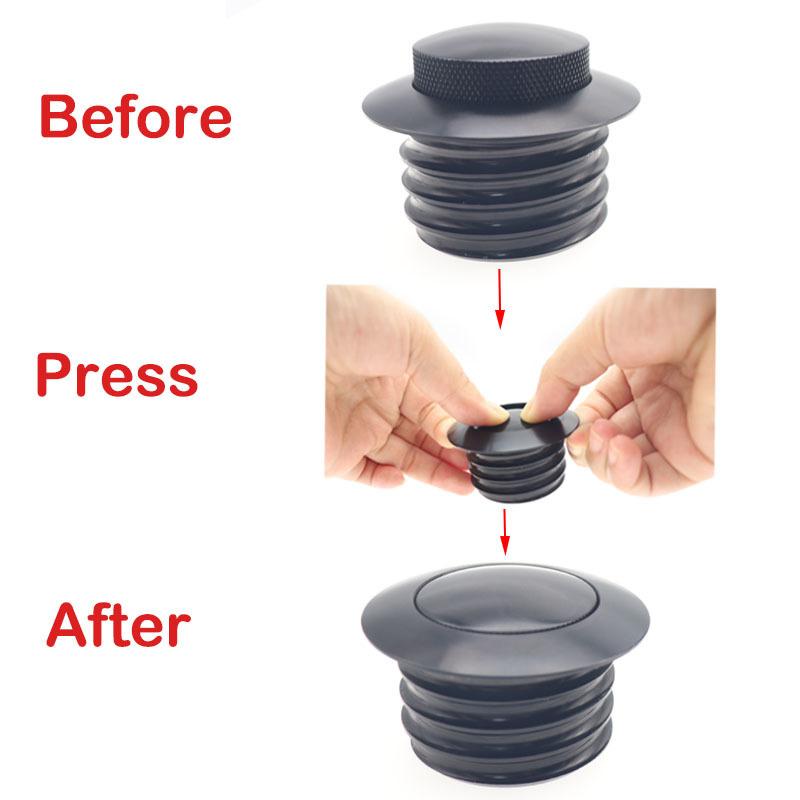 Before

Press

After