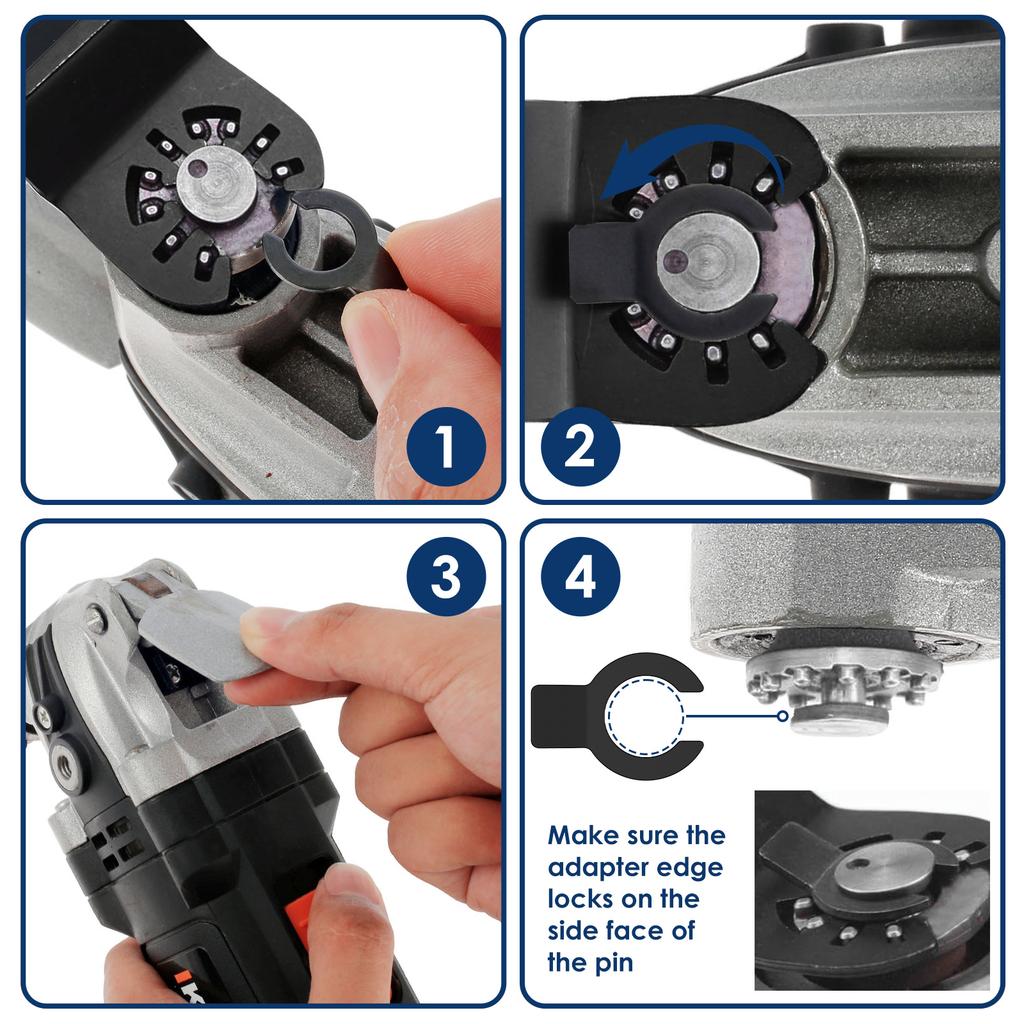 1

2

3

4

Make sure the adapter edge locks on the side face of the pin