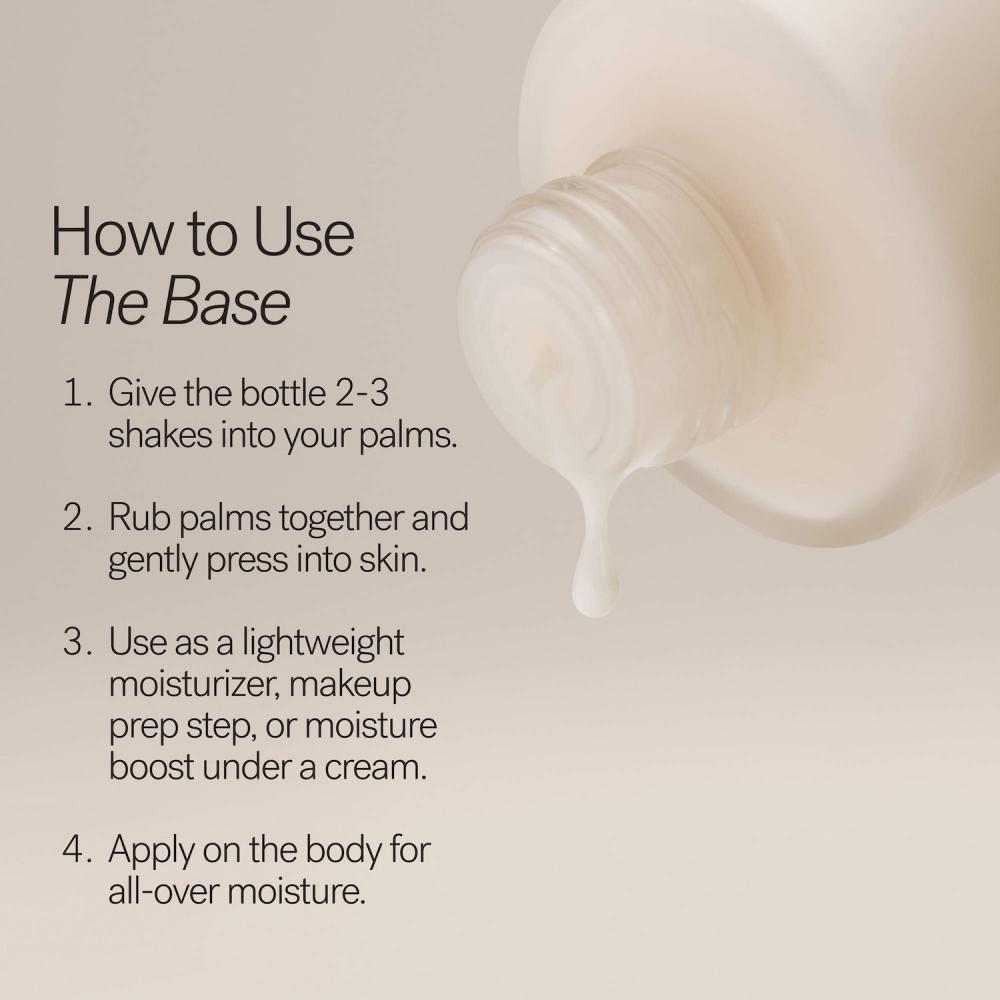 How to Use
The Base

1. Give the bottle 2-3 shakes into your palms.

2. Rub palms together and gently press into skin.

3. Use as a lightweight moisturizer, makeup prep step, or moisture boost under a cream.

4. Apply on the body for all-over moisture.