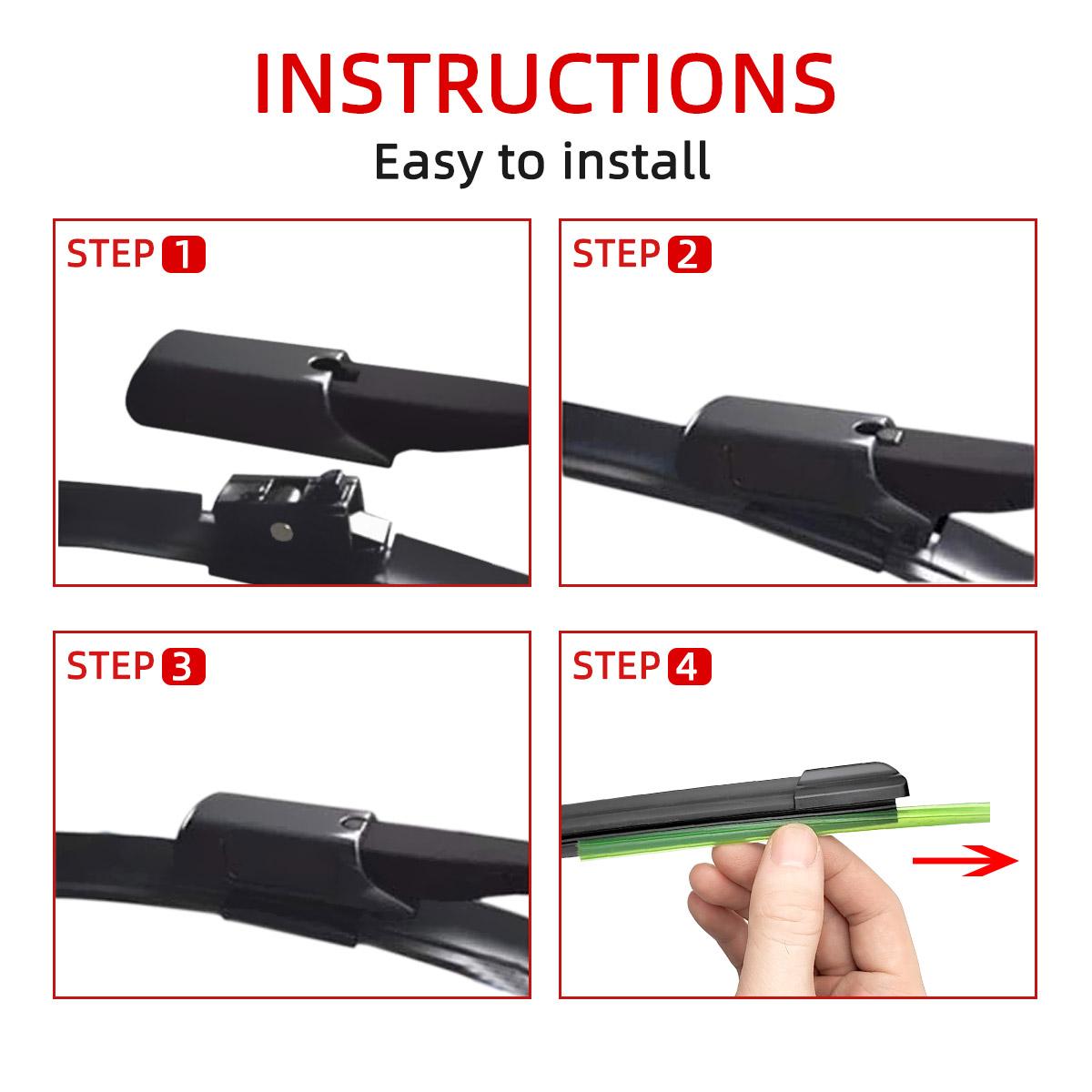 INSTRUCTIONS

Easy to install

STEP 1

STEP 2

STEP 3

STEP 4