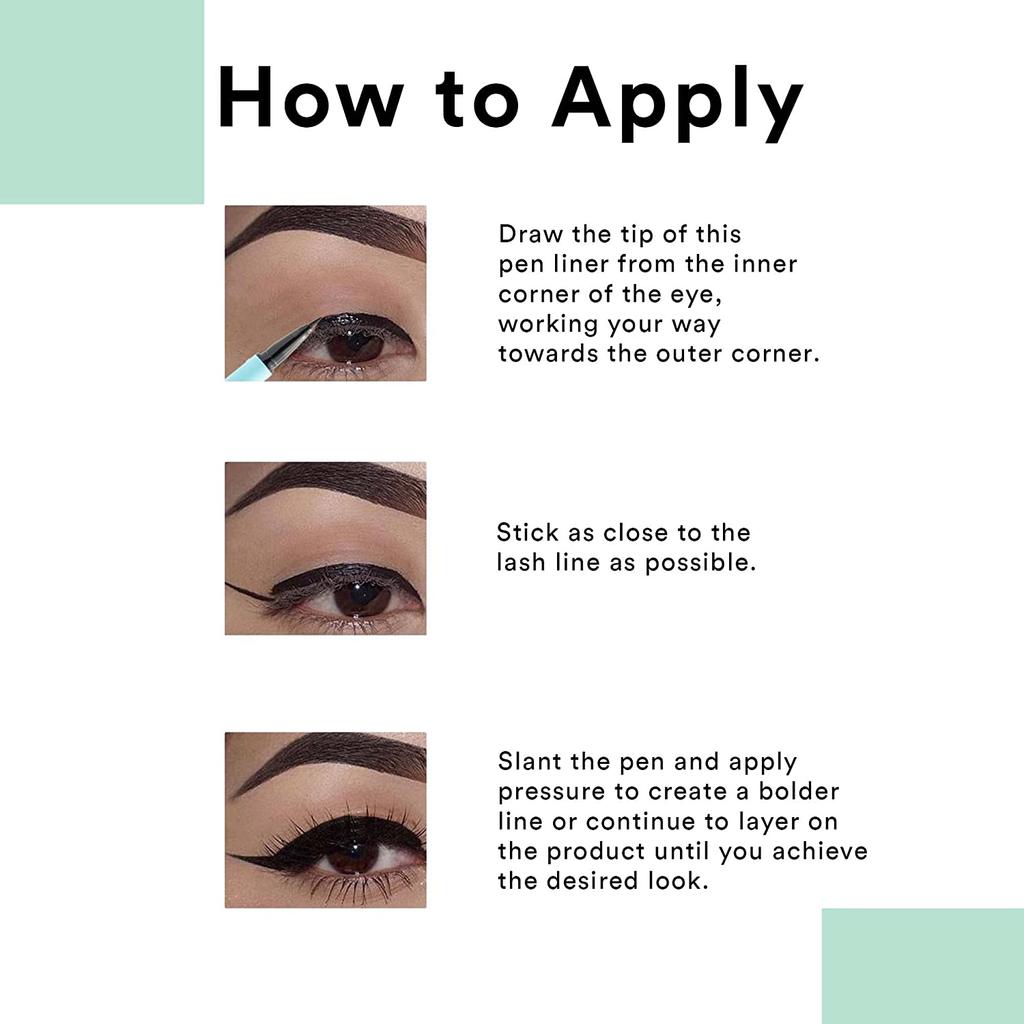 How to Apply

Draw the tip of this pen liner from the inner corner of the eye, working your way towards the outer corner.

Stick as close to the lash line as possible.

Slant the pen and apply pressure to create a bolder line or continue to layer on the product until you achieve the desired look.