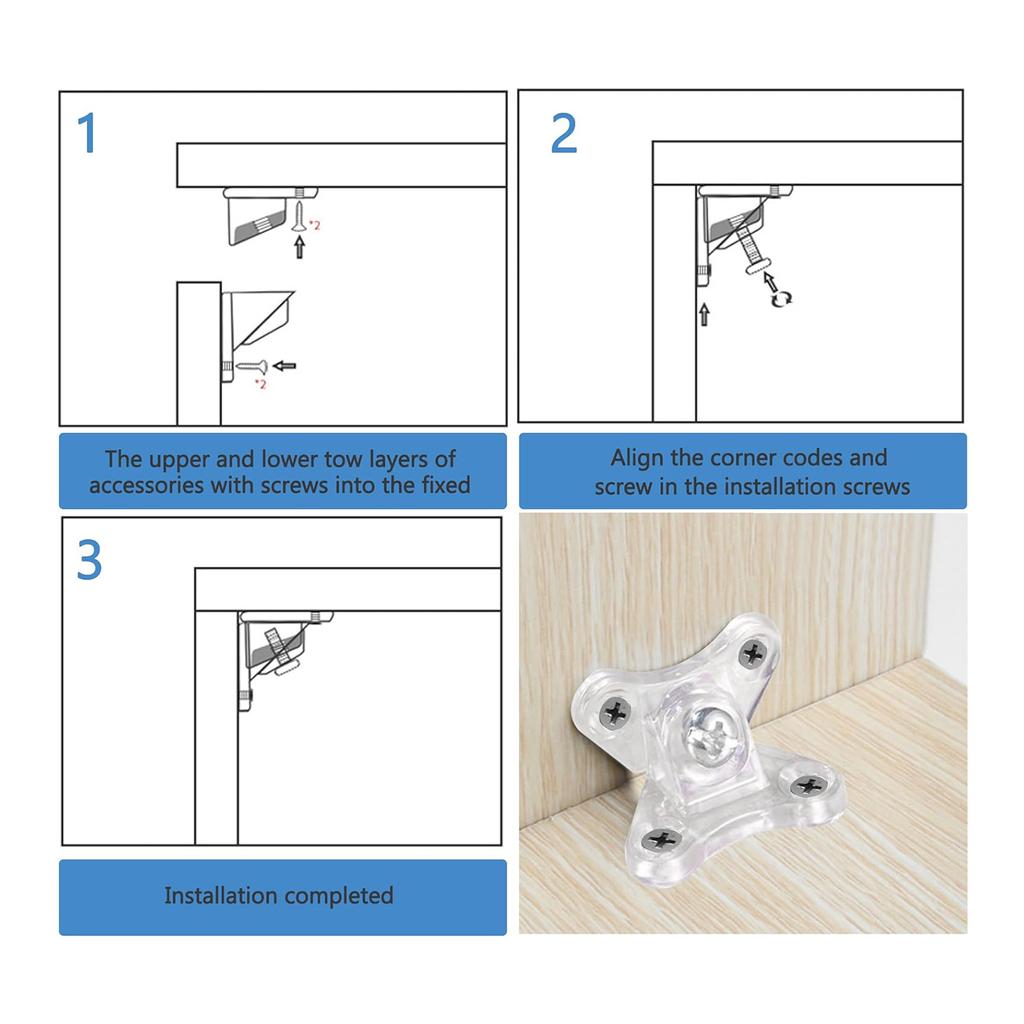 1

*2

*2

The upper and lower tow layers of accessories with screws into the fixed

2

Align the corner codes and screw in the installation screws

3

Installation completed