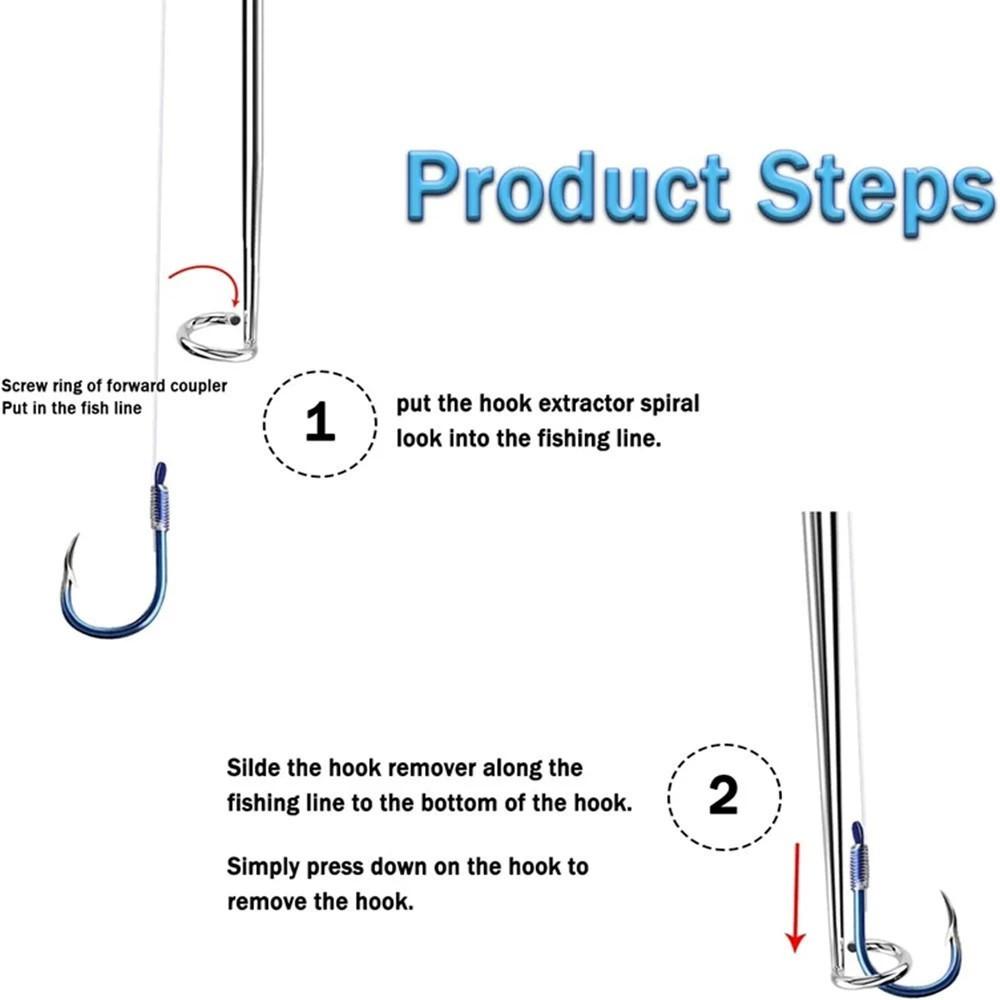 Product Steps

Screw ring of forward coupler
Put in the fish line

1

put the hook extractor spiral look into the fishing line.

Silde the hook remover along the fishing line to the bottom of the hook.

Simply press down on the hook to remove the hook.

2