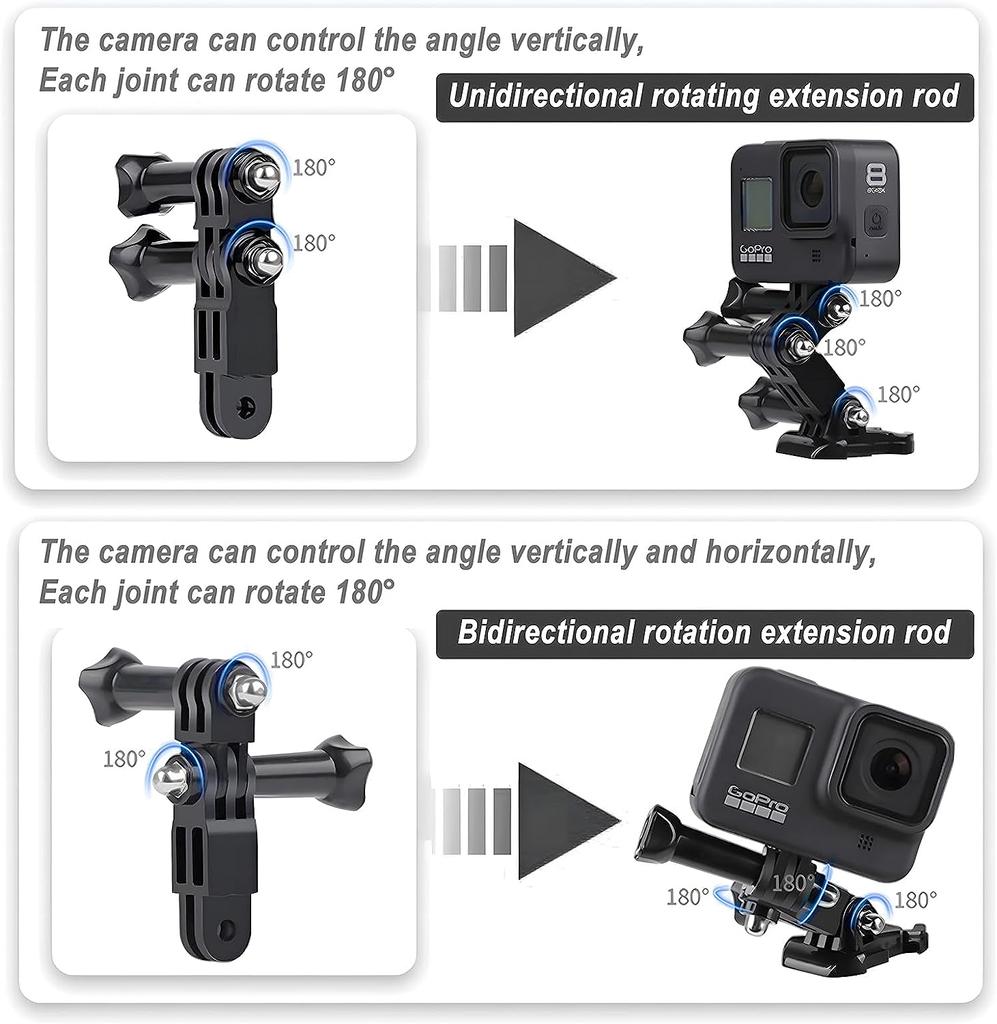 The camera can control the angle vertically,
Each joint can rotate 180°

Unidirectional rotating extension rod

180°

180°

8

GoPro

180°

180°

180°

The camera can control the angle vertically and horizontally,
Each joint can rotate 180°

Bidirectional rotation extension rod

180°

180°

GoPro

180°

180°

180°