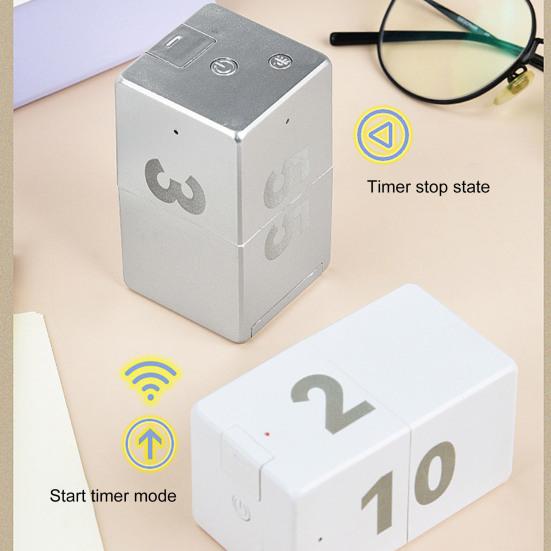 3
35
Timer stop state
2
10
Start timer mode