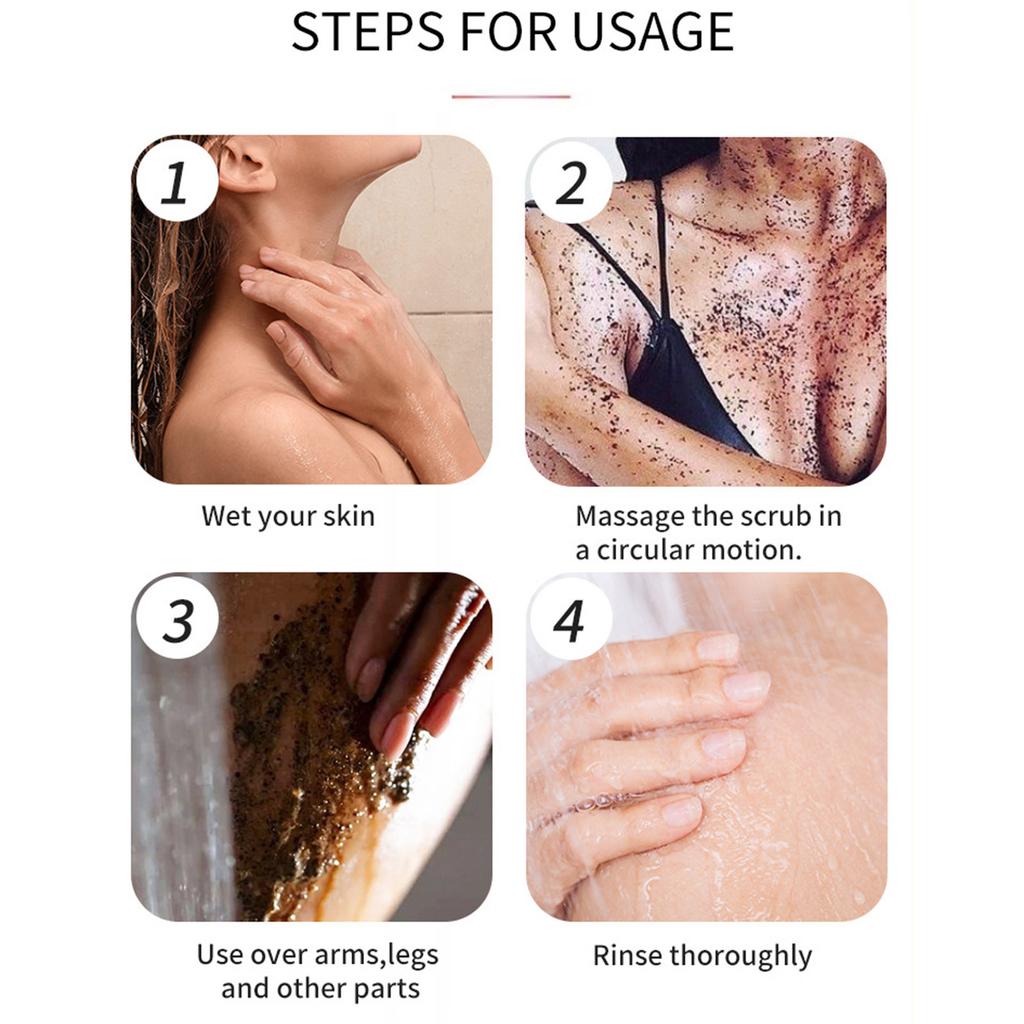 STEPS FOR USAGE

1

Wet your skin

2

Massage the scrub in a circular motion.

3

Use over arms,legs and other parts

4

Rinse thoroughly