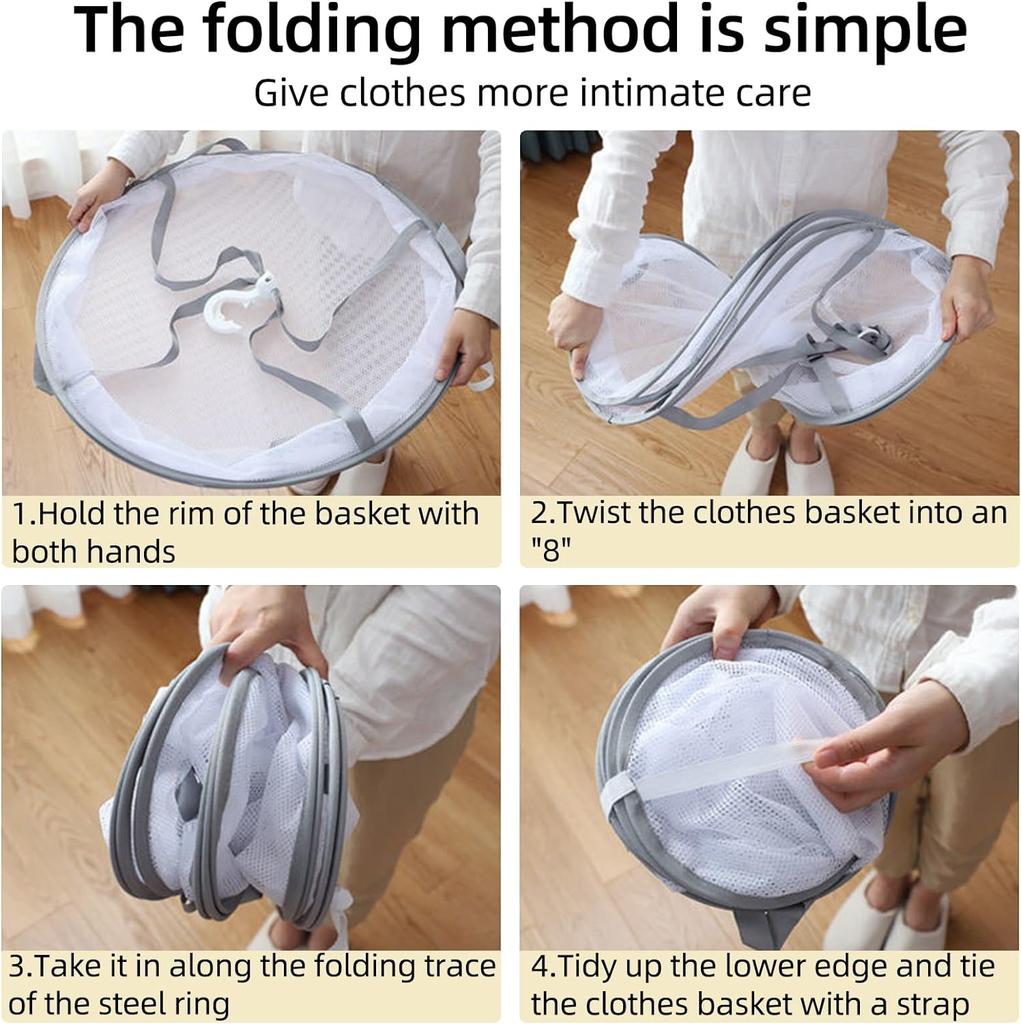 The folding method is simple

Give clothes more intimate care

1.Hold the rim of the basket with both hands

2.Twist the clothes basket into an "8"

3.Take it in along the folding trace of the steel ring

4.Tidy up the lower edge and tie the clothes basket with a strap