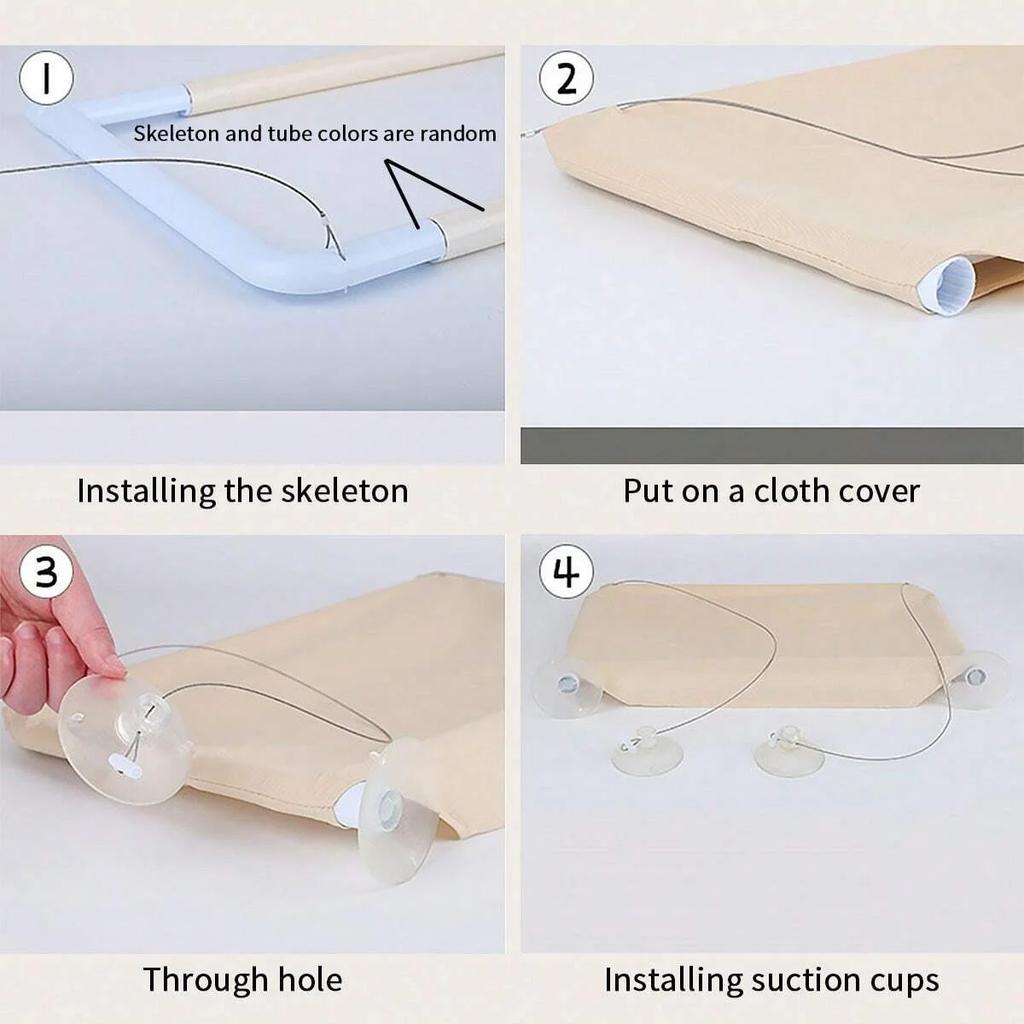 1

Skeleton and tube colors are random

Installing the skeleton

2

Put on a cloth cover

3

Through hole

4

Installing suction cups