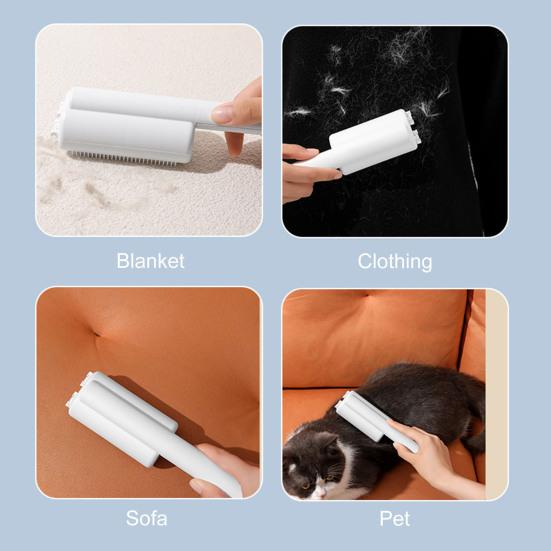 Blanket

Clothing

Sofa

Pet