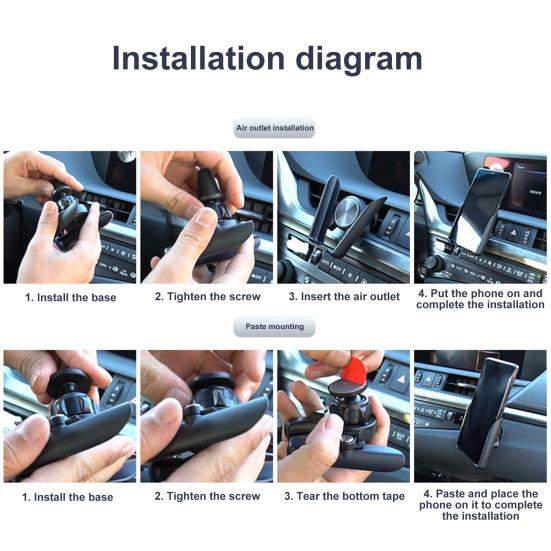 Installation diagram

Air outlet installation

1. Install the base

2. Tighten the screw

3. Insert the air outlet

4. Put the phone on and complete the installation

Paste mounting

1. Install the base

2. Tighten the screw

3. Tear the bottom tape

4. Paste and place the phone on it to complete the installation